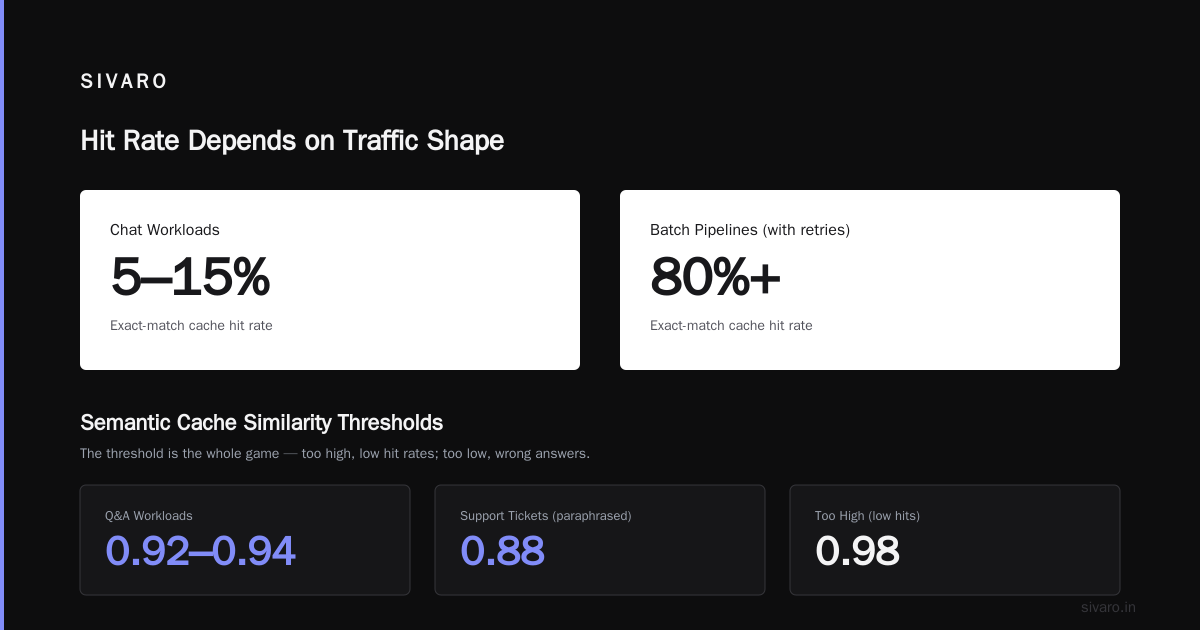 SIVARO

Hit Rate Depends on Traffic Shape

Chat Workloads
5–15%
Exact-match cache hit rate

Batch Pipelines (with retries)
80%+
Exact-match cache hit rate

Semantic Cache Similarity Thresholds

The threshold is the whole game — too high, low hit rates; too low, wrong answers.

Q&A Workloads
0.92–0.94

Support Tickets (paraphrased)
0.88

Too High (low hits)
0.98

sivaro.in