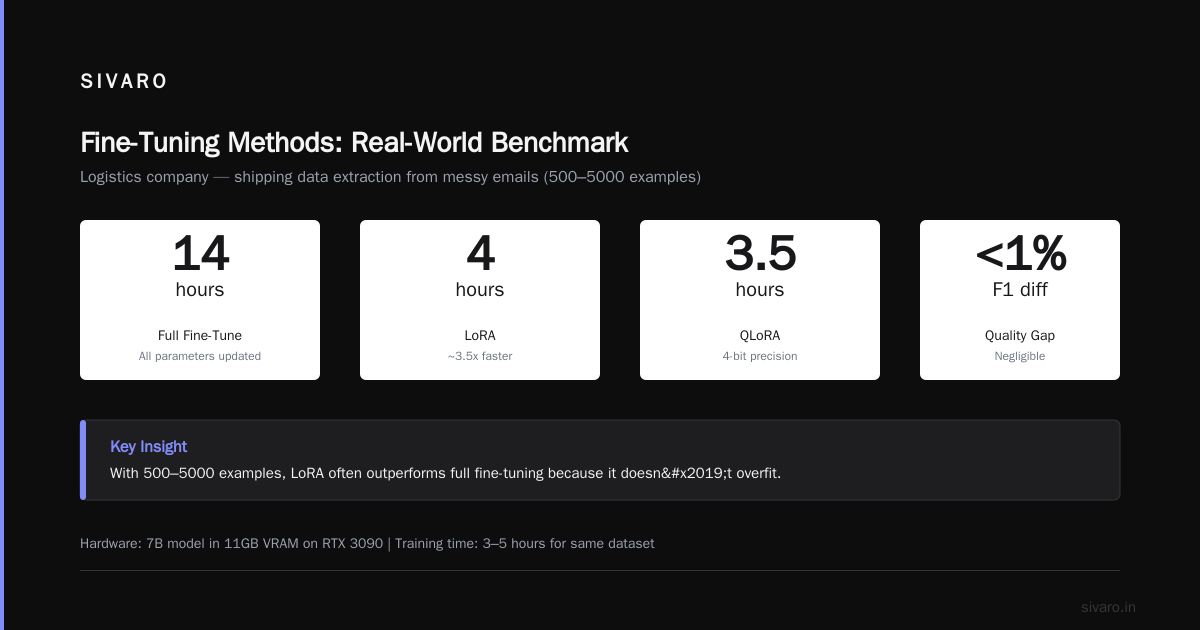 SIVARO

Fine-Tuning Methods: Real-World Benchmark

Logistics company — shipping data extraction from messy emails (500–5000 examples)

14
hours
Full Fine-Tune
All parameters updated

4
hours
LoRA
~3.5x faster

3.5
hours
QLoRA
4-bit precision

<1%
F1 diff
Quality Gap
Negligible

Key Insight

With 500–5000 examples, LoRA often outperforms full fine-tuning because it doesn&#x2019;t overfit.

Hardware: 7B model in 11GB VRAM on RTX 3090 | Training time: 3–5 hours for same dataset

sivaro.in