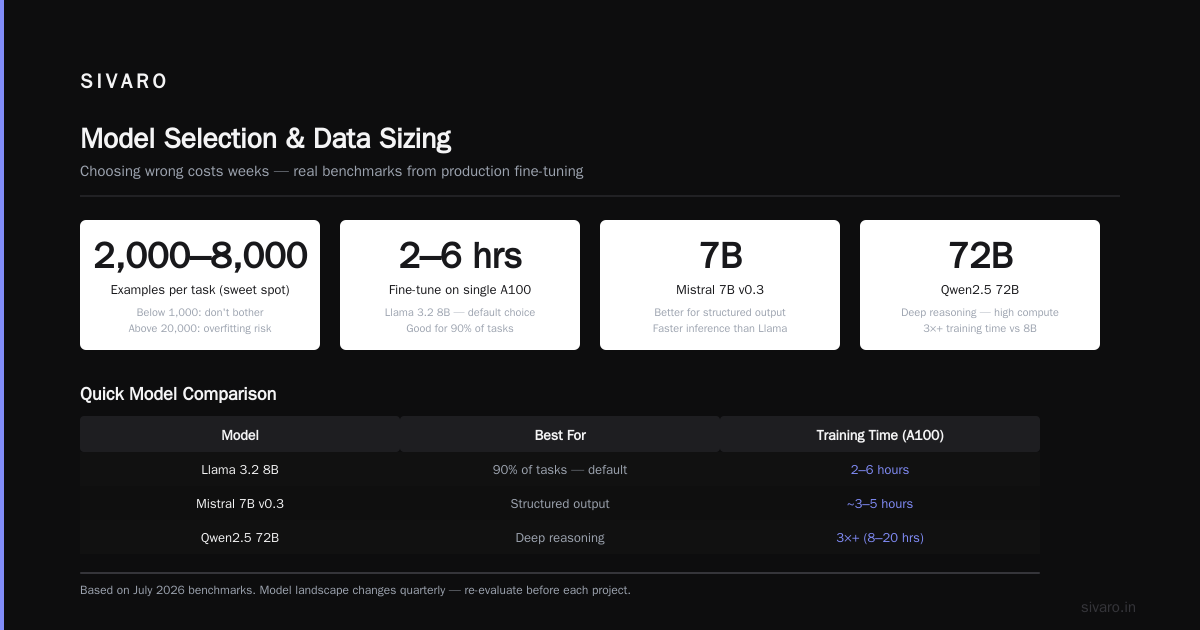 SIVARO

Model Selection & Data Sizing

Choosing wrong costs weeks — real benchmarks from production fine-tuning

2,000–8,000

Examples per task (sweet spot)

Below 1,000: don't bother
Above 20,000: overfitting risk

2–6 hrs

Fine-tune on single A100

Llama 3.2 8B — default choice
Good for 90% of tasks

7B

Mistral 7B v0.3

Better for structured output
Faster inference than Llama

72B

Qwen2.5 72B

Deep reasoning — high compute
3×+ training time vs 8B

Quick Model Comparison

| Model | Best For | Training Time (A100) |
|---|---|---|
| Llama 3.2 8B | 90% of tasks — default | 2–6 hours |
| Mistral 7B v0.3 | Structured output | ~3–5 hours |
| Qwen2.5 72B | Deep reasoning | 3×+ (8–20 hrs) |

Based on July 2026 benchmarks. Model landscape changes quarterly — re-evaluate before each project.

sivaro.in