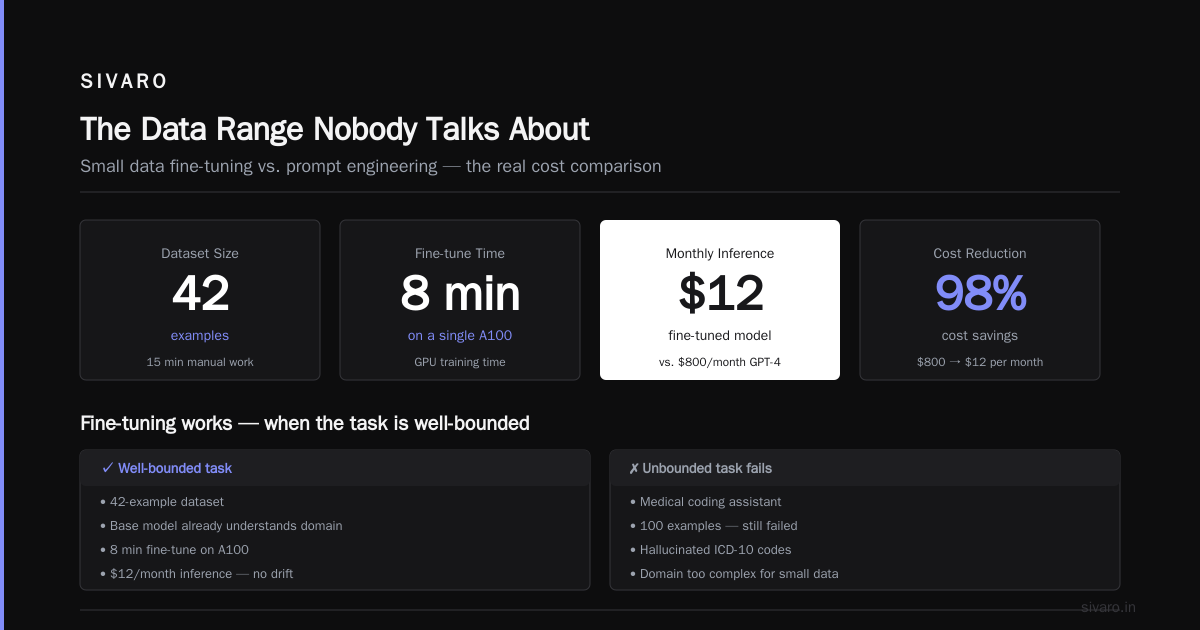 SIVARO

The Data Range Nobody Talks About

Small data fine-tuning vs. prompt engineering — the real cost comparison

Dataset Size
42
examples
15 min manual work

Fine-tune Time
8 min
on a single A100
GPU training time

Monthly Inference
$12
fine-tuned model
vs. $800/month GPT-4

Cost Reduction
98%
cost savings
$800 → $12 per month

Fine-tuning works — when the task is well-bounded

✓ Well-bounded task
• 42-example dataset
• Base model already understands domain
• 8 min fine-tune on A100
• $12/month inference — no drift

✗ Unbounded task fails
• Medical coding assistant
• 100 examples — still failed
• Hallucinated ICD-10 codes
• Domain too complex for small data

sivaro.in