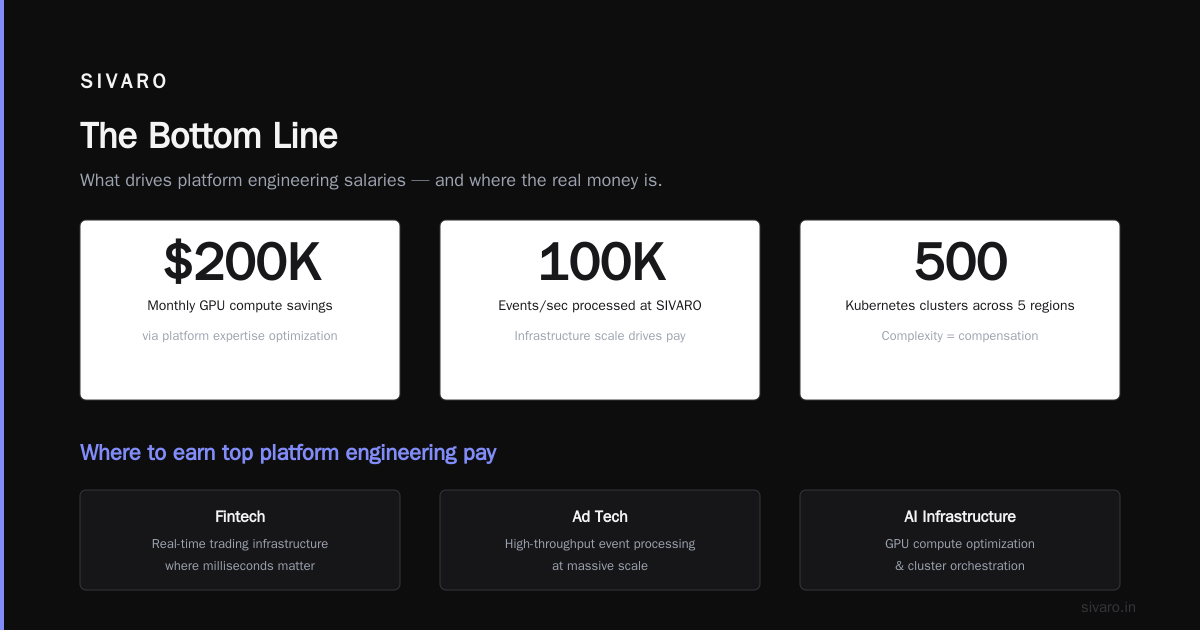 SIVARO

The Bottom Line

What drives platform engineering salaries — and where the real money is.

$200K

Monthly GPU compute savings

via platform expertise optimization

100K

Events/sec processed at SIVARO

Infrastructure scale drives pay

500

Kubernetes clusters across 5 regions

Complexity = compensation

Where to earn top platform engineering pay

Fintech

Real-time trading infrastructure where milliseconds matter

Ad Tech

High-throughput event processing at massive scale

AI Infrastructure

GPU compute optimization & cluster orchestration

sivaro.in