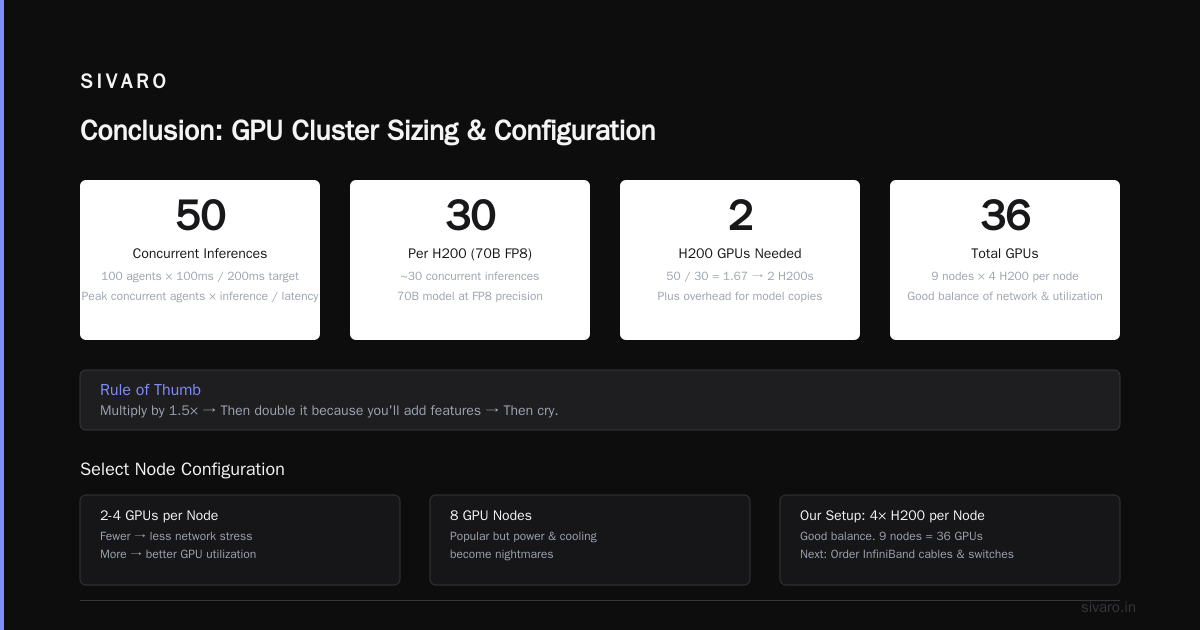 SIVARO

Conclusion: GPU Cluster Sizing & Configuration

50

Concurrent Inferences

100 agents × 100ms / 200ms target

Peak concurrent agents × inference / latency

30

Per H200 (70B FP8)

~30 concurrent inferences

70B model at FP8 precision

2

H200 GPUs Needed

50 / 30 = 1.67 → 2 H200s

Plus overhead for model copies

36

Total GPUs

9 nodes × 4 H200 per node

Good balance of network & utilization

Rule of Thumb

Multiply by 1.5× → Then double it because you'll add features → Then cry.

Select Node Configuration

2-4 GPUs per Node

Fewer → less network stress

More → better GPU utilization

8 GPU Nodes

Popular but power & cooling become nightmares

Our Setup: 4× H200 per Node

Good balance. 9 nodes = 36 GPUs

Next: Order InfiniBand cables & switches

sivaro.in