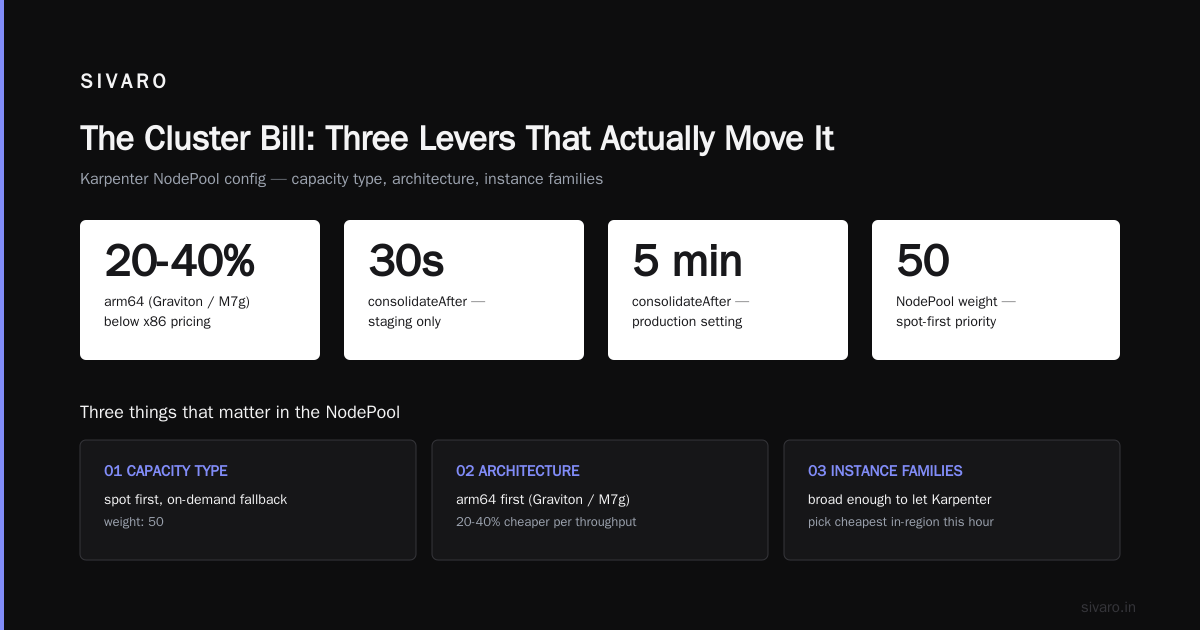 SIVARO

The Cluster Bill: Three Levers That Actually Move It

Karpenter NodePool config — capacity type, architecture, instance families

20-40%

arm64 (Graviton / M7g) below x86 pricing

30s

consolidateAfter — staging only

5 min

consolidateAfter — production setting

50

NodePool weight — spot-first priority

Three things that matter in the NodePool

01 CAPACITY TYPE

spot first, on-demand fallback

weight: 50

02 ARCHITECTURE

arm64 first (Graviton / M7g)

20-40% cheaper per throughput

03 INSTANCE FAMILIES

broad enough to let Karpenter

pick cheapest in-region this hour

sivaro.in