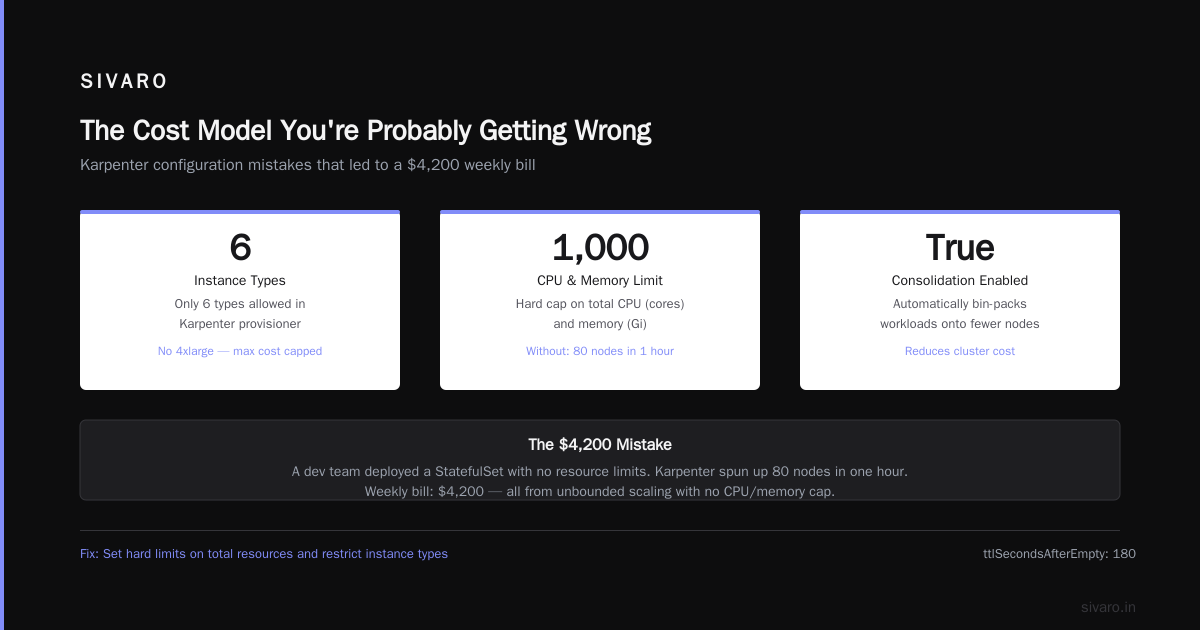 SIVARO

The Cost Model You're Probably Getting Wrong

Karpenter configuration mistakes that led to a $4,200 weekly bill

6

Instance Types

Only 6 types allowed in Karpenter provisioner

No 4xlarge — max cost capped

1,000

CPU & Memory Limit

Hard cap on total CPU (cores) and memory (Gi)

Without: 80 nodes in 1 hour

True

Consolidation Enabled

Automatically bin-packs workloads onto fewer nodes

Reduces cluster cost

The $4,200 Mistake

A dev team deployed a StatefulSet with no resource limits. Karpenter spun up 80 nodes in one hour. Weekly bill: $4,200 — all from unbounded scaling with no CPU/memory cap.

Fix: Set hard limits on total resources and restrict instance types

ttlSecondsAfterEmpty: 180

sivaro.in