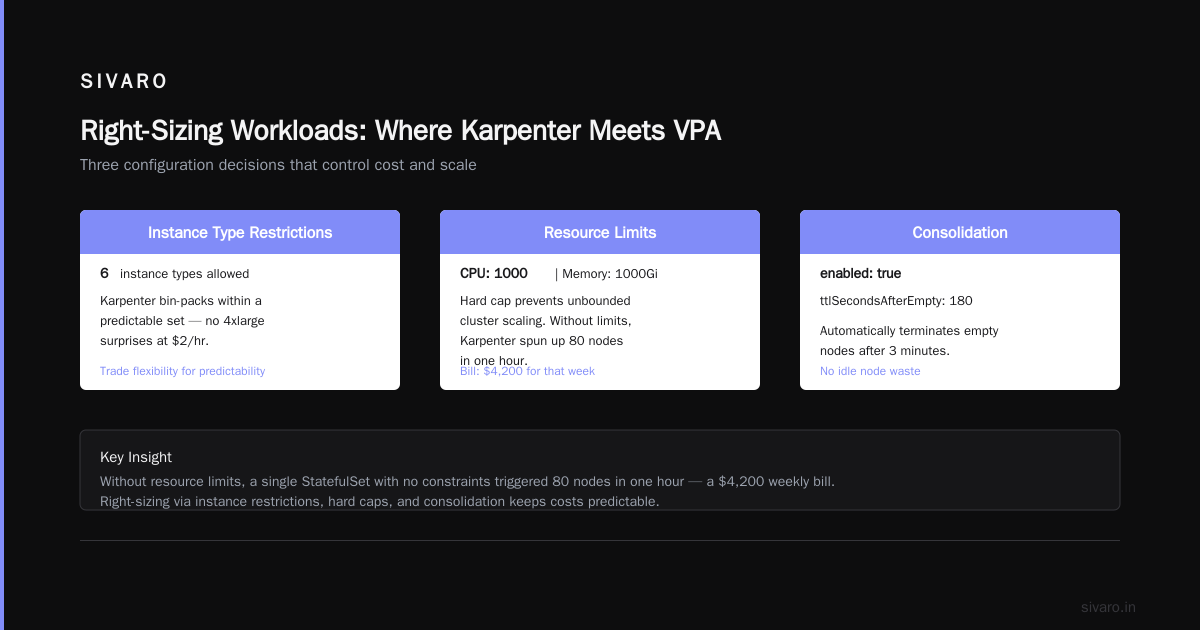 SIVARO

Right-Sizing Workloads: Where Karpenter Meets VPA

Three configuration decisions that control cost and scale

Instance Type Restrictions

6 instance types allowed

Karpenter bin-packs within a predictable set — no 4xlarge surprises at $2/hr.

Trade flexibility for predictability

Resource Limits

CPU: 1000 | Memory: 1000Gi

Hard cap prevents unbounded cluster scaling. Without limits, Karpenter spun up 80 nodes in one hour.

Bill: $4,200 for that week

Consolidation

enabled: true

ttlSecondsAfterEmpty: 180

Automatically terminates empty nodes after 3 minutes.

No idle node waste

Key Insight

Without resource limits, a single StatefulSet with no constraints triggered 80 nodes in one hour — a $4,200 weekly bill.
Right-sizing via instance restrictions, hard caps, and consolidation keeps costs predictable.

sivaro.in