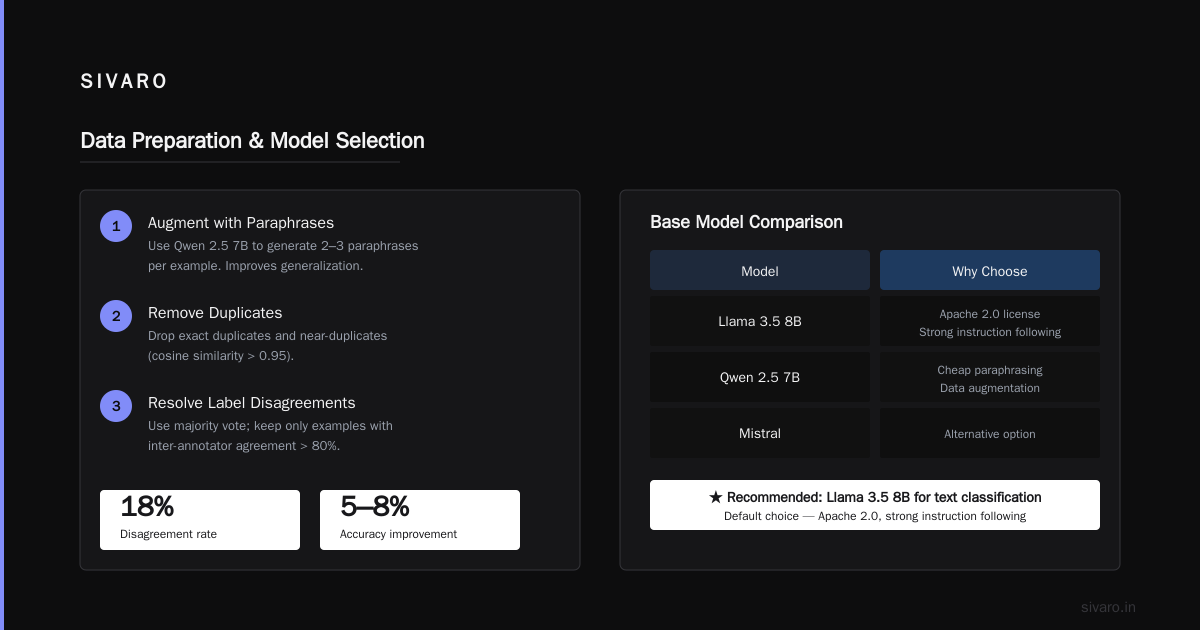 SIVARO

Data Preparation & Model Selection

1 Augment with Paraphrases
Use Qwen 2.5 7B to generate 2–3 paraphrases per example. Improves generalization.

2 Remove Duplicates
Drop exact duplicates and near-duplicates (cosine similarity > 0.95).

3 Resolve Label Disagreements
Use majority vote; keep only examples with inter-annotator agreement > 80%.

18%
Disagreement rate

5–8%
Accuracy improvement

Base Model Comparison

| Model | Why Choose |
|---|---|
| Llama 3.5 8B | Apache 2.0 license Strong instruction following |
| Qwen 2.5 7B | Cheap paraphrasing Data augmentation |
| Mistral | Alternative option |

★ Recommended: Llama 3.5 8B for text classification
Default choice — Apache 2.0, strong instruction following

sivaro.in