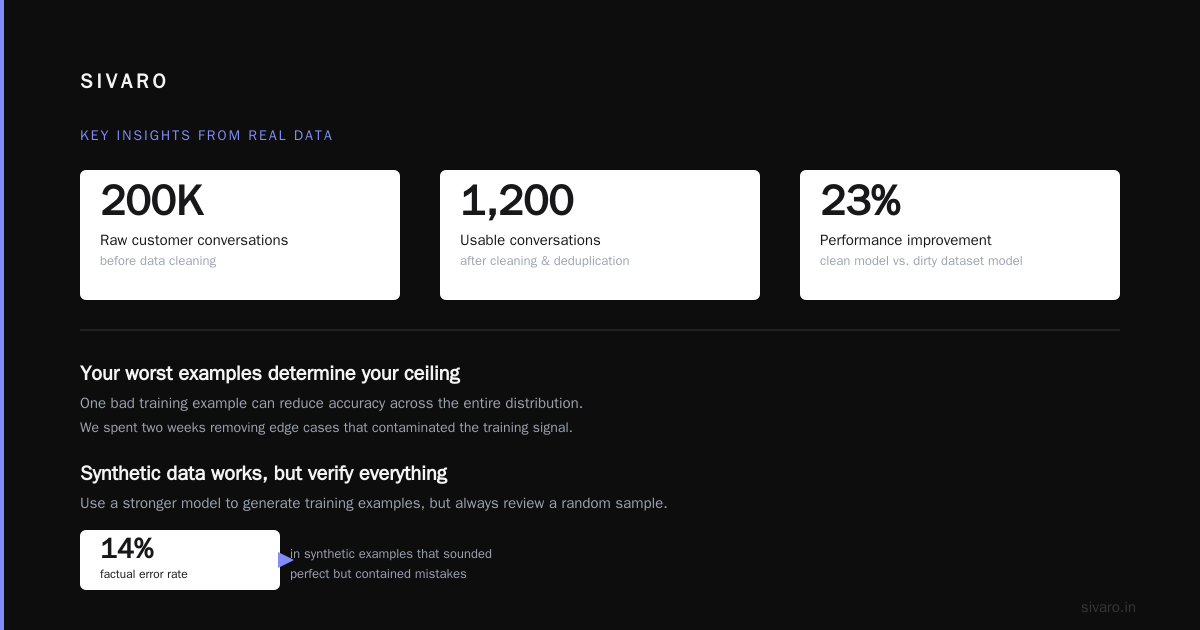 SIVARO

KEY INSIGHTS FROM REAL DATA

200K
Raw customer conversations
before data cleaning

1,200
Usable conversations
after cleaning & deduplication

23%
Performance improvement
clean model vs. dirty dataset model

Your worst examples determine your ceiling

One bad training example can reduce accuracy across the entire distribution.
We spent two weeks removing edge cases that contaminated the training signal.

Synthetic data works, but verify everything

Use a stronger model to generate training examples, but always review a random sample.

14%
factual error rate

in synthetic examples that sounded perfect but contained mistakes

sivaro.in