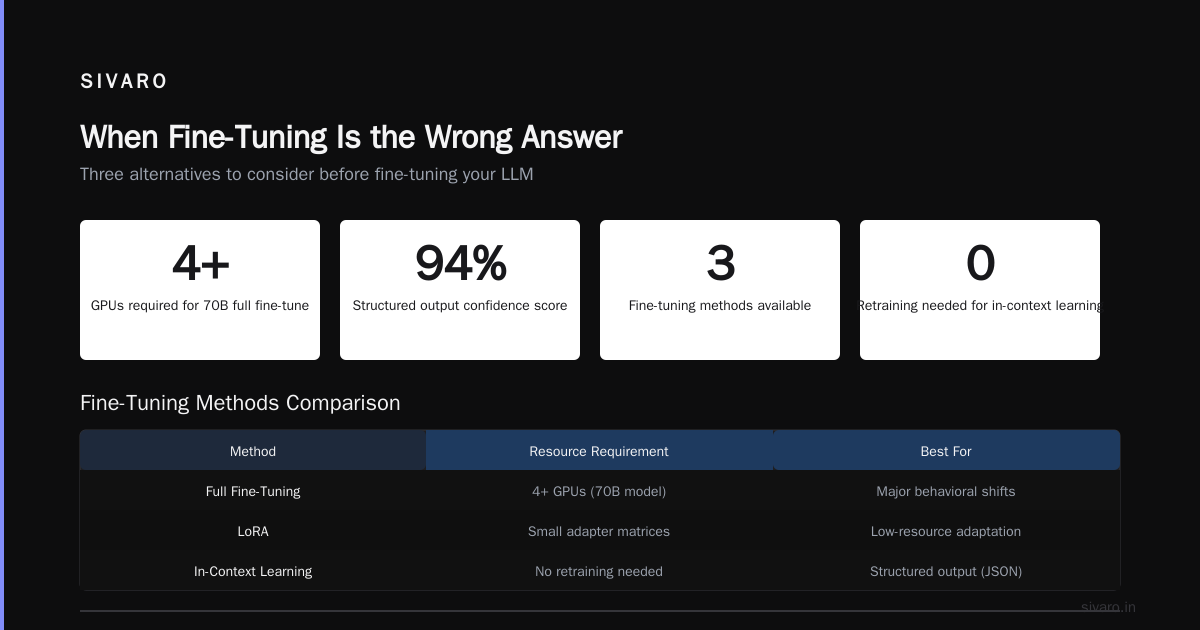 SIVARO

When Fine-Tuning Is the Wrong Answer

Three alternatives to consider before fine-tuning your LLM

4+
GPUs required for 70B full fine-tune

94%
Structured output confidence score

3
Fine-tuning methods available

0
Retraining needed for in-context learning

Fine-Tuning Methods Comparison

| Method | Resource Requirement | Best For |
|---|---|---|
| Full Fine-Tuning | 4+ GPUs (70B model) | Major behavioral shifts |
| LoRA | Small adapter matrices | Low-resource adaptation |
| In-Context Learning | No retraining needed | Structured output (JSON) |

sivaro.in