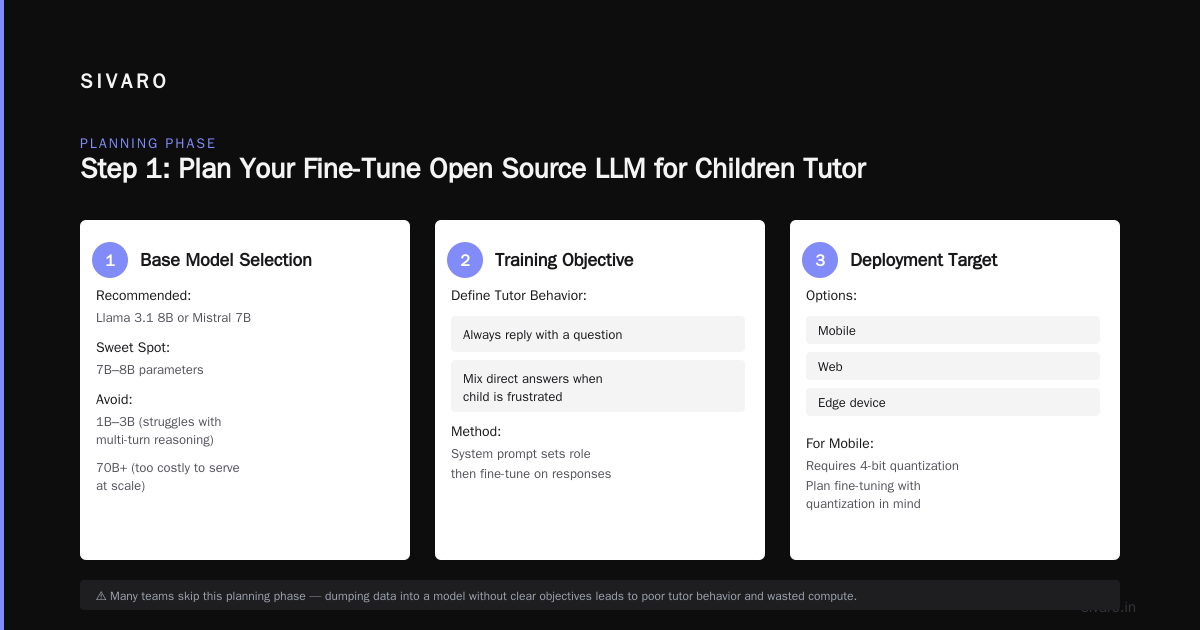 SIVARO

PLANNING PHASE

Step 1: Plan Your Fine-Tune Open Source LLM for Children Tutor

1 Base Model Selection

Recommended:

Llama 3.1 8B or Mistral 7B

Sweet Spot:

7B–8B parameters

Avoid:

1B–3B (struggles with multi-turn reasoning)

70B+ (too costly to serve at scale)

2 Training Objective

Define Tutor Behavior:

Always reply with a question

Mix direct answers when child is frustrated

Method:

System prompt sets role then fine-tune on responses

3 Deployment Target

Options:

Mobile

Web

Edge device

For Mobile:

Requires 4-bit quantization

Plan fine-tuning with quantization in mind

⚠ Many teams skip this planning phase — dumping data into a model without clear objectives leads to poor tutor behavior and wasted compute.

sivaro.in