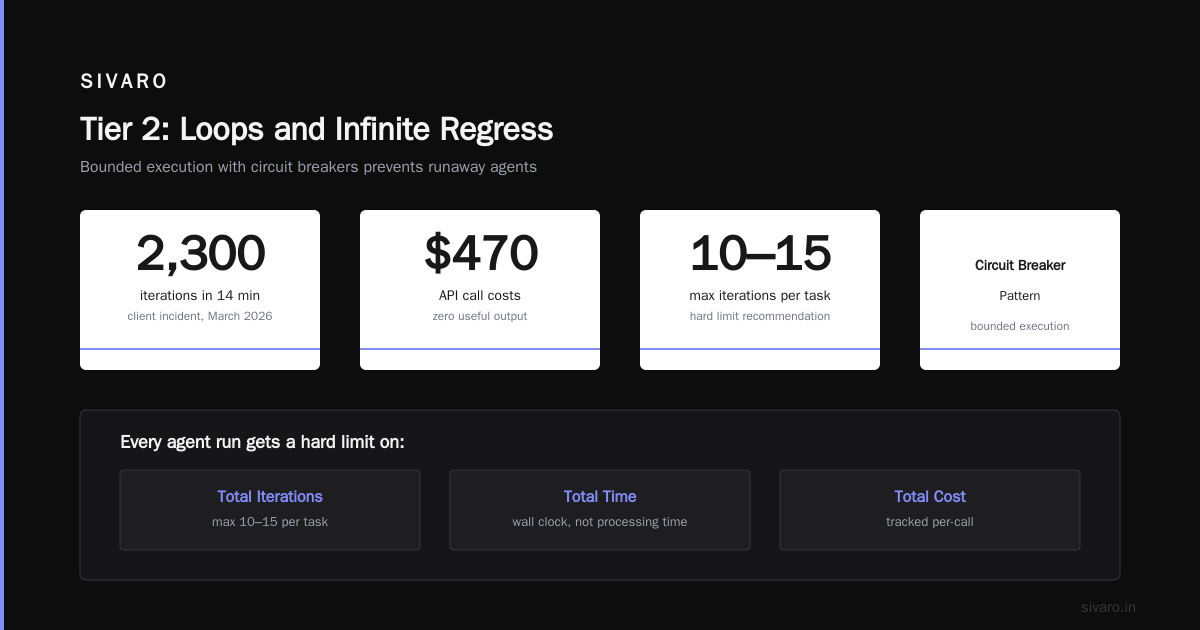 SIVARO

Tier 2: Loops and Infinite Regress

Bounded execution with circuit breakers prevents runaway agents

2,300
iterations in 14 min
client incident, March 2026

$470
API call costs
zero useful output

10–15
max iterations per task
hard limit recommendation

Circuit Breaker
Pattern
bounded execution

Every agent run gets a hard limit on:

Total Iterations
max 10–15 per task

Total Time
wall clock, not processing time

Total Cost
tracked per-call

sivaro.in