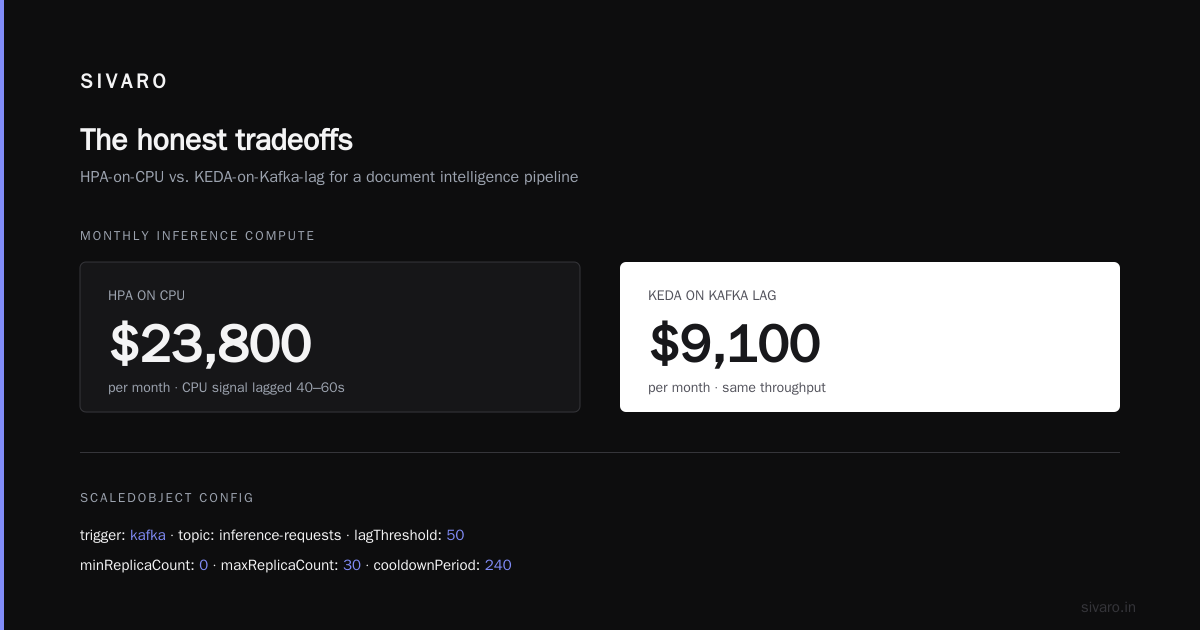 SIVARO

The honest tradeoffs

HPA-on-CPU vs. KEDA-on-Kafka-lag for a document intelligence pipeline

MONTHLY INFERENCE COMPUTE

HPA ON CPU

$23,800

per month · CPU signal lagged 40–60s

KEDA ON KAFKA LAG

$9,100

per month · same throughput

SCALEDOBJECT CONFIG

trigger: kafka · topic: inference-requests · lagThreshold: 50

minReplicaCount: 0 · maxReplicaCount: 30 · cooldownPeriod: 240

sivaro.in