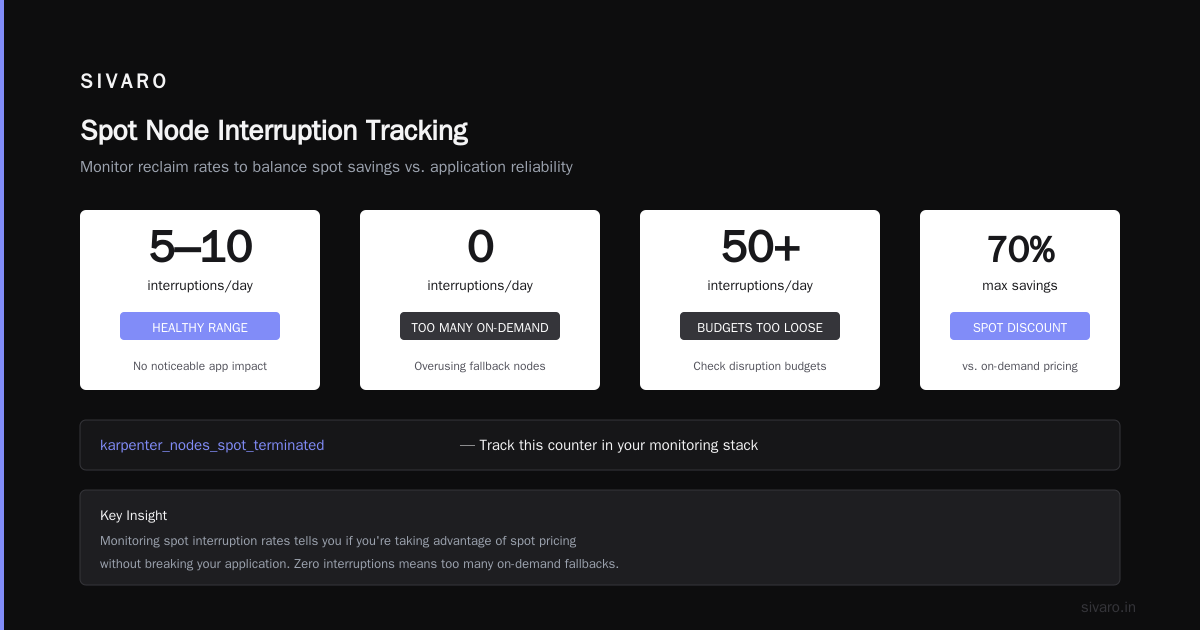 SIVARO

Spot Node Interruption Tracking

Monitor reclaim rates to balance spot savings vs. application reliability

5–10
interruptions/day
HEALTHY RANGE
No noticeable app impact

0
interruptions/day
TOO MANY ON-DEMAND
Overusing fallback nodes

50+
interruptions/day
BUDGETS TOO LOOSE
Check disruption budgets

70%
max savings
SPOT DISCOUNT
vs. on-demand pricing

karpenter_nodes_spot_terminated — Track this counter in your monitoring stack

Key Insight

Monitoring spot interruption rates tells you if you're taking advantage of spot pricing without breaking your application. Zero interruptions means too many on-demand fallbacks.

sivaro.in