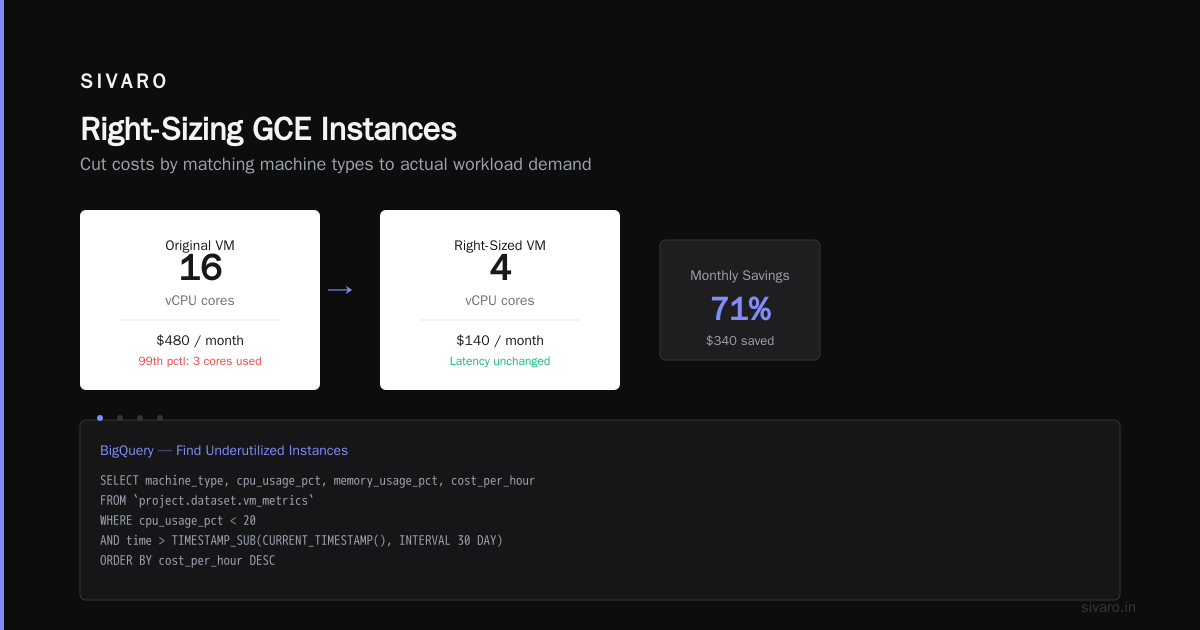 SIVARO

Right-Sizing GCE Instances

Cut costs by matching machine types to actual workload demand

Original VM
16
vCPU cores

$480 / month
99th pctl: 3 cores used

→

Right-Sized VM
4
vCPU cores

$140 / month
Latency unchanged

Monthly Savings
71%
$340 saved

BigQuery — Find Underutilized Instances

SELECT machine_type, cpu_usage_pct, memory_usage_pct, cost_per_hour
FROM `project.dataset.vm_metrics`
WHERE cpu_usage_pct < 20
AND time > TIMESTAMP_SUB(CURRENT_TIMESTAMP(), INTERVAL 30 DAY)
ORDER BY cost_per_hour DESC

sivaro.in