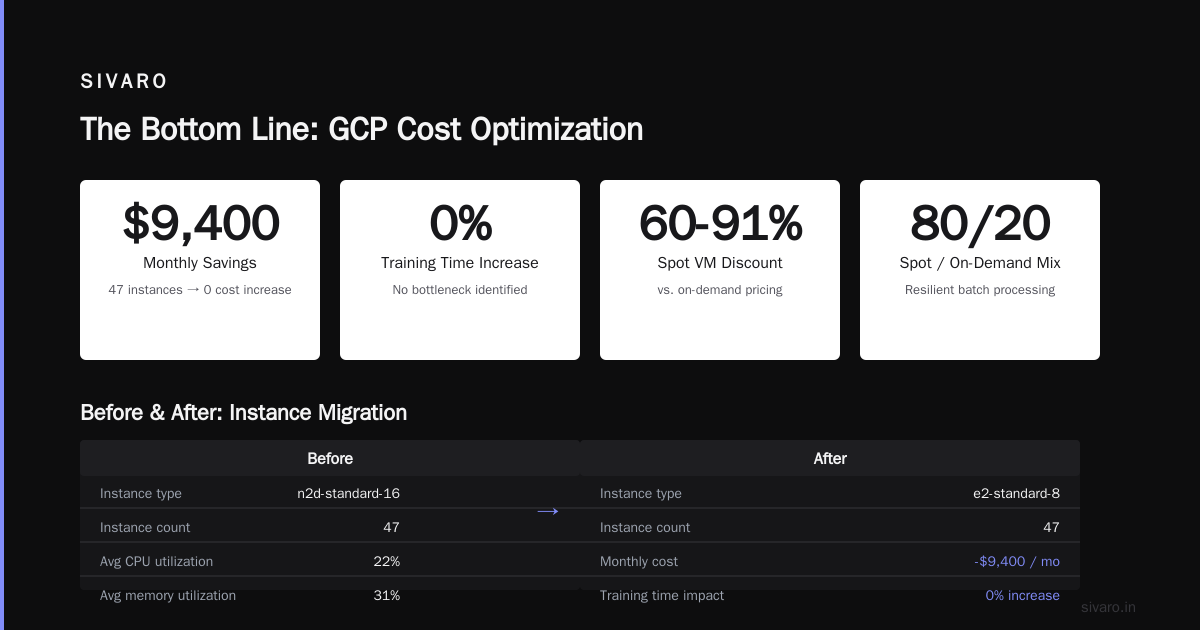 SIVARO

The Bottom Line: GCP Cost Optimization

$9,400
Monthly Savings
47 instances → 0 cost increase

0%
Training Time Increase
No bottleneck identified

60-91%
Spot VM Discount
vs. on-demand pricing

80/20
Spot / On-Demand Mix
Resilient batch processing

Before & After: Instance Migration

Before
Instance type n2d-standard-16
Instance count 47
Avg CPU utilization 22%
Avg memory utilization 31%

→

After
Instance type e2-standard-8
Instance count 47
Monthly cost -$9,400 / mo
Training time impact 0% increase

sivaro.in