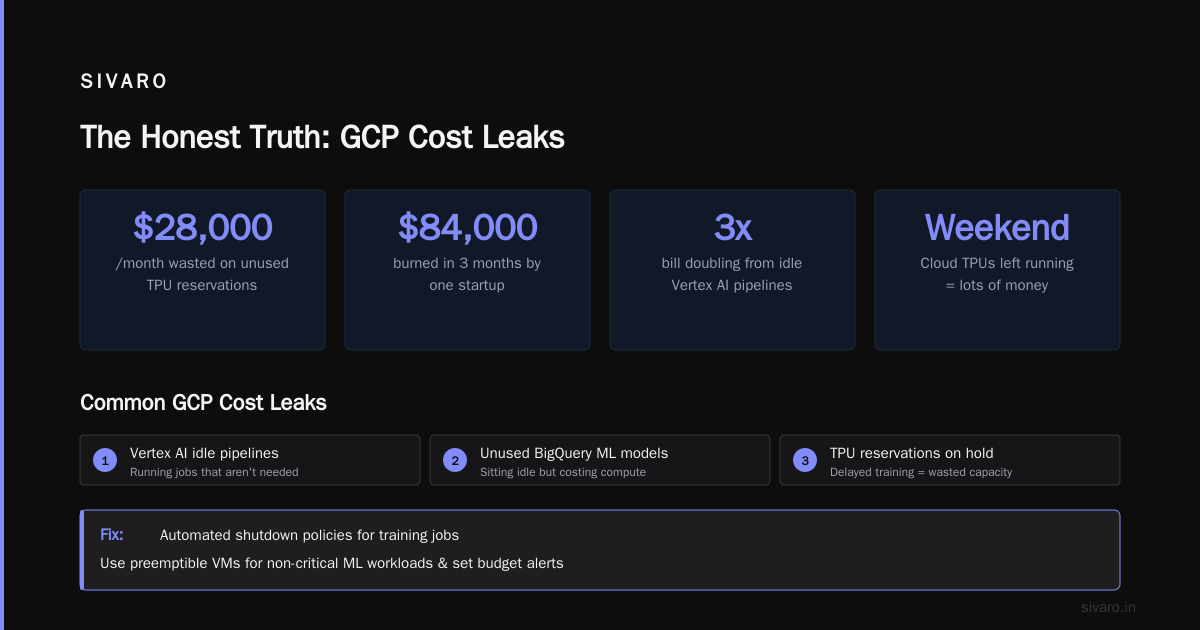 SIVARO

The Honest Truth: GCP Cost Leaks

$28,000
/month wasted on unused TPU reservations

$84,000
burned in 3 months by one startup

3x
bill doubling from idle Vertex AI pipelines

Weekend
Cloud TPUs left running = lots of money

Common GCP Cost Leaks

1
Vertex AI idle pipelines
Running jobs that aren't needed

2
Unused BigQuery ML models
Sitting idle but costing compute

3
TPU reservations on hold
Delayed training = wasted capacity

Fix: Automated shutdown policies for training jobs
Use preemptible VMs for non-critical ML workloads & set budget alerts

sivaro.in