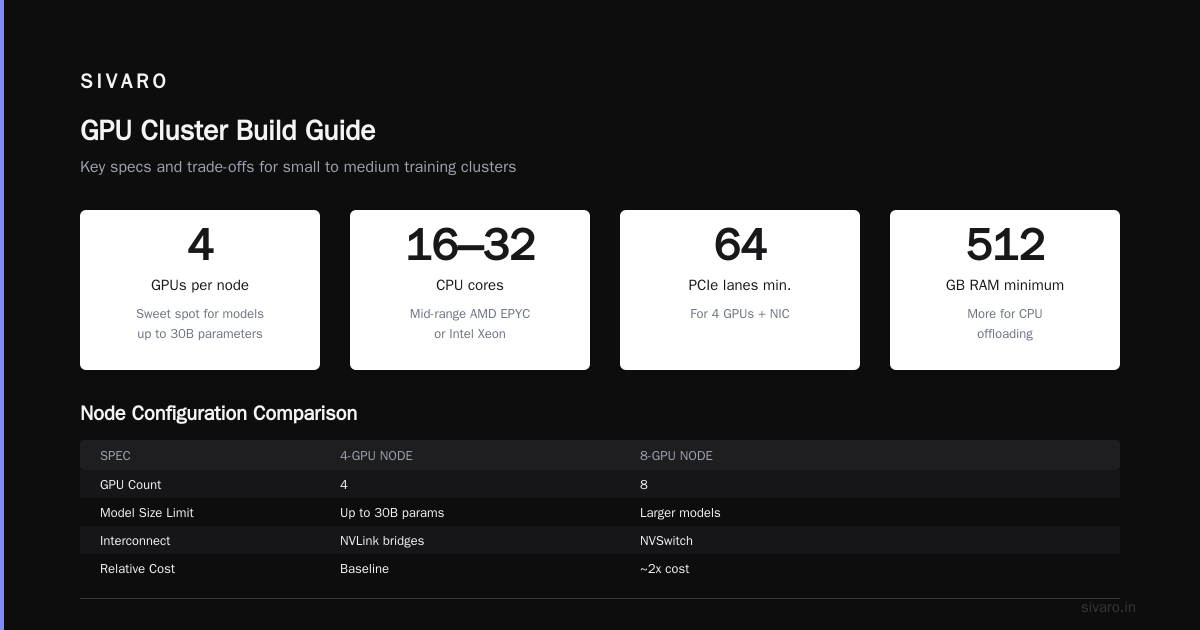 SIVARO

GPU Cluster Build Guide

Key specs and trade-offs for small to medium training clusters

4
GPUs per node
Sweet spot for models up to 30B parameters

16–32
CPU cores
Mid-range AMD EPYC or Intel Xeon

64
PCIe lanes min.
For 4 GPUs + NIC

512
GB RAM minimum
More for CPU offloading

Node Configuration Comparison

| SPEC | 4-GPU NODE | 8-GPU NODE |
|---|---|---|
| GPU Count | 4 | 8 |
| Model Size Limit | Up to 30B params | Larger models |
| Interconnect | NVLink bridges | NVSwitch |
| Relative Cost | Baseline | ~2x cost |

sivaro.in