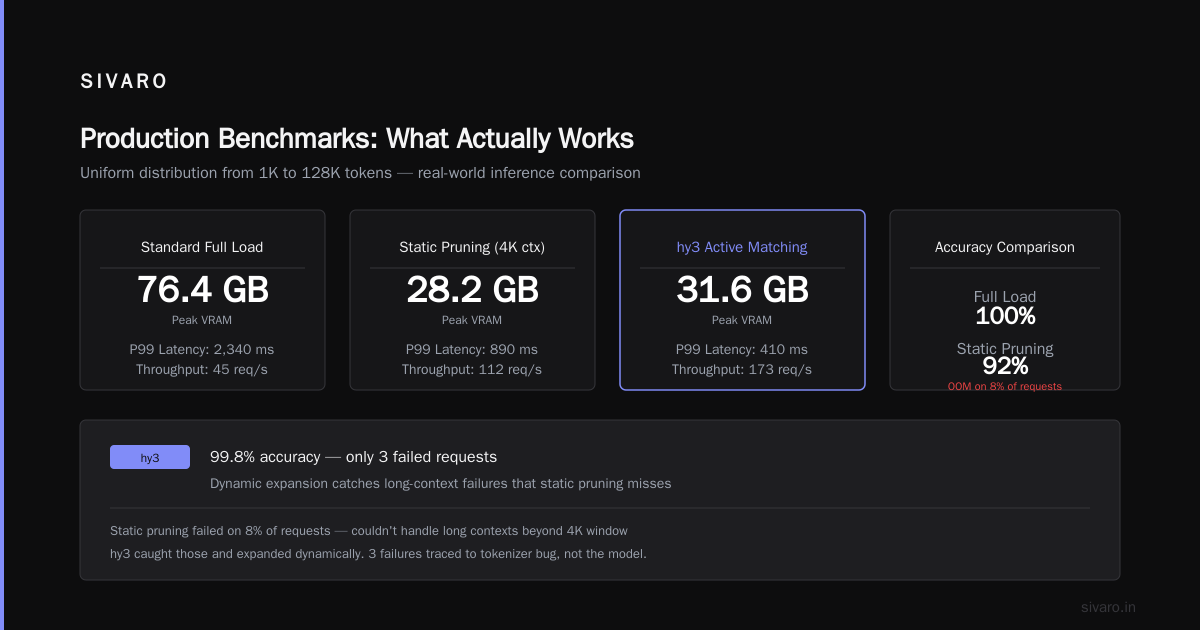 SIVARO

Production Benchmarks: What Actually Works

Uniform distribution from 1K to 128K tokens — real-world inference comparison

Standard Full Load

76.4 GB

Peak VRAM

P99 Latency: 2,340 ms
Throughput: 45 req/s

Static Pruning (4K ctx)

28.2 GB

Peak VRAM

P99 Latency: 890 ms
Throughput: 112 req/s

hy3 Active Matching

31.6 GB

Peak VRAM

P99 Latency: 410 ms
Throughput: 173 req/s

Accuracy Comparison

Full Load
100%

Static Pruning
92%
OOM on 8% of requests

hy3

99.8% accuracy — only 3 failed requests

Dynamic expansion catches long-context failures that static pruning misses

Static pruning failed on 8% of requests — couldn't handle long contexts beyond 4K window

hy3 caught those and expanded dynamically. 3 failures traced to tokenizer bug, not the model.

sivaro.in