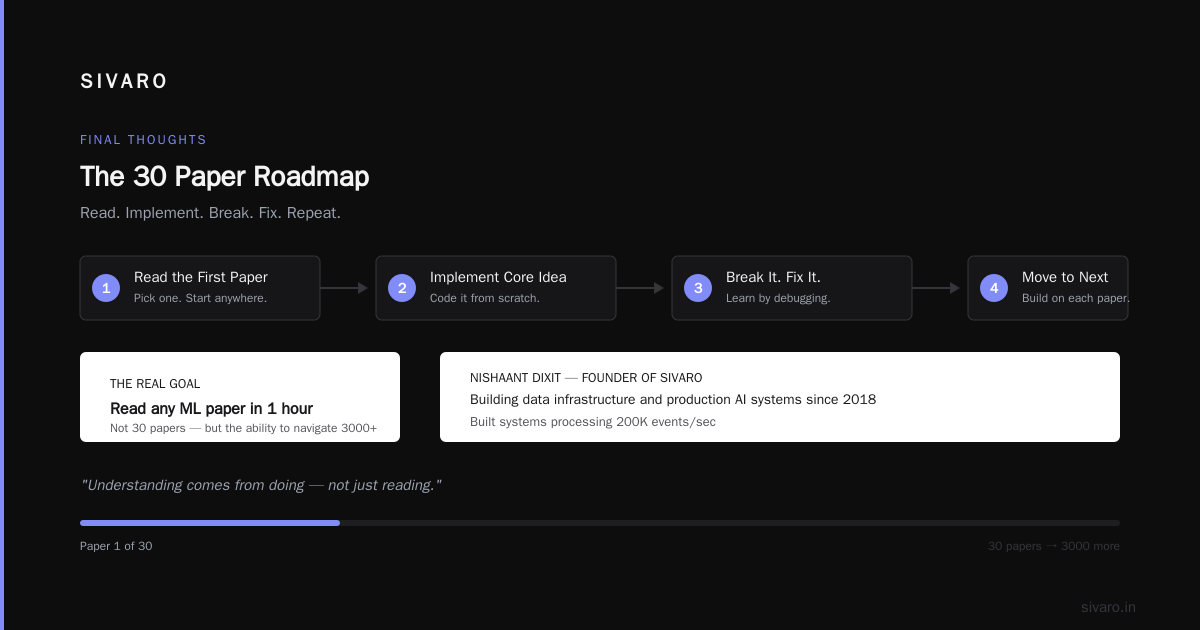 SIVARO

FINAL THOUGHTS

The 30 Paper Roadmap

Read. Implement. Break. Fix. Repeat.

1 Read the First Paper
Pick one. Start anywhere.

2 Implement Core Idea
Code it from scratch.

3 Break It. Fix It.
Learn by debugging.

4 Move to Next
Build on each paper.

THE REAL GOAL
Read any ML paper in 1 hour
Not 30 papers — but the ability to navigate 3000+

NISHAANT DIXIT — FOUNDER OF SIVARO
Building data infrastructure and production AI systems since 2018
Built systems processing 200K events/sec

"Understanding comes from doing — not just reading."

Paper 1 of 30

30 papers → 3000 more

sivaro.in