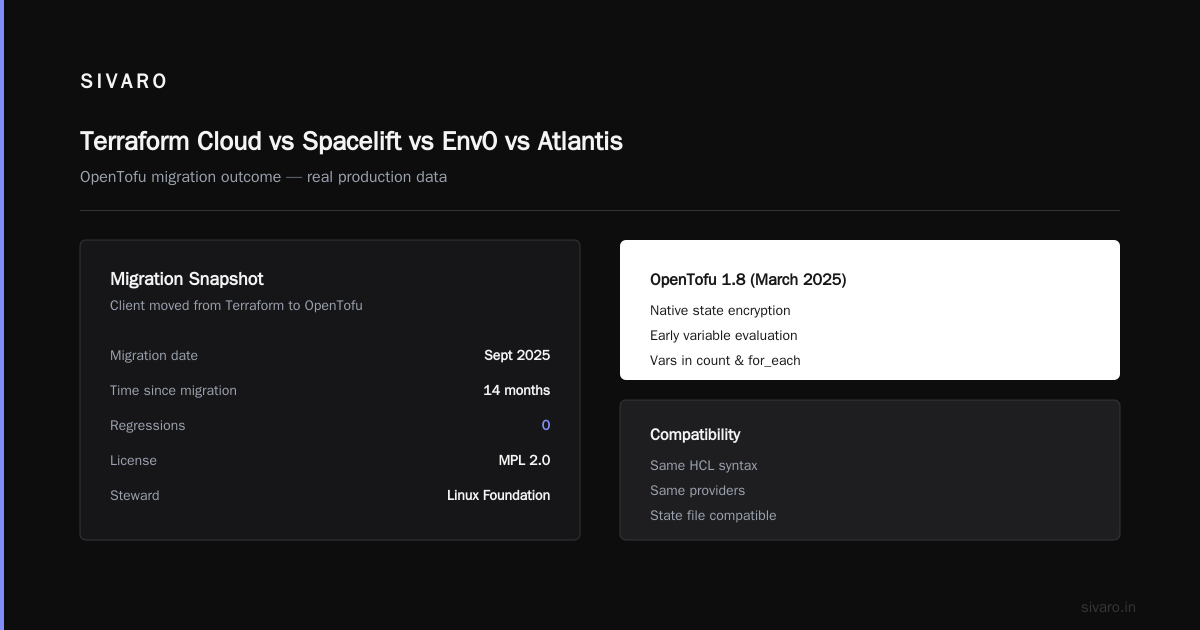 SIVARO

Terraform Cloud vs Spacelift vs Env0 vs Atlantis

OpenTofu migration outcome — real production data

Migration Snapshot

Client moved from Terraform to OpenTofu

Migration date Sept 2025
Time since migration 14 months
Regressions 0
License MPL 2.0
Steward Linux Foundation

OpenTofu 1.8 (March 2025)

Native state encryption
Early variable evaluation
Vars in count & for_each

Compatibility

Same HCL syntax
Same providers
State file compatible

sivaro.in