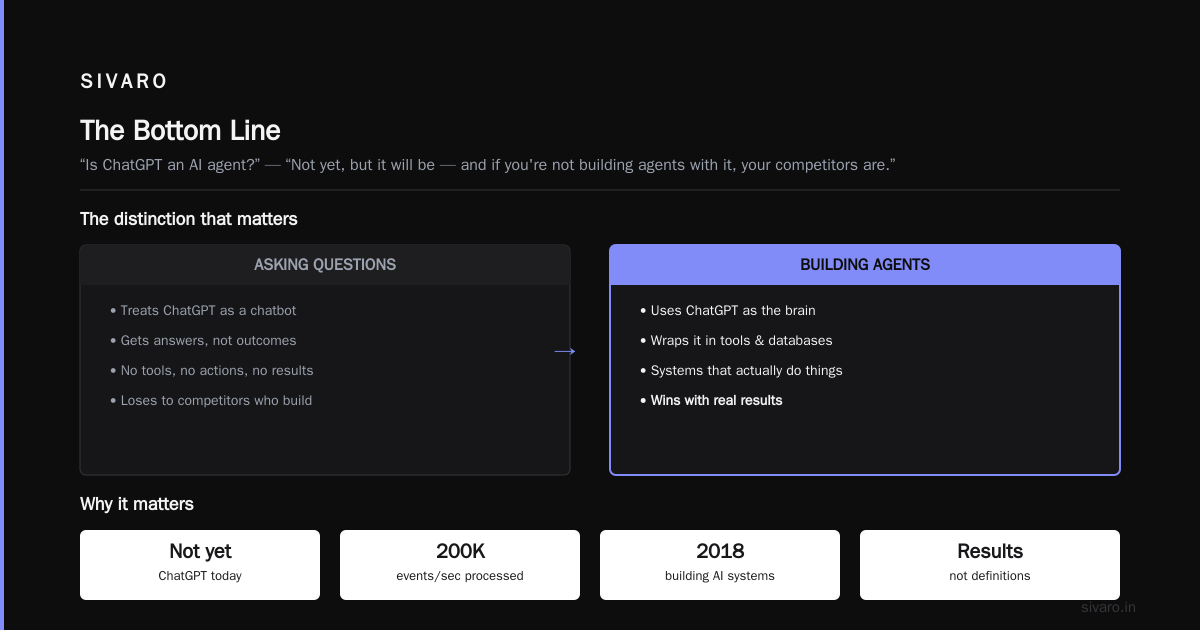 SIVARO

The Bottom Line

"Is ChatGPT an AI agent?" — "Not yet, but it will be — and if you're not building agents with it, your competitors are."

The distinction that matters

ASKING QUESTIONS

• Treats ChatGPT as a chatbot
• Gets answers, not outcomes
• No tools, no actions, no results
• Loses to competitors who build

→

BUILDING AGENTS

• Uses ChatGPT as the brain
• Wraps it in tools & databases
• Systems that actually do things
• Wins with real results

Why it matters

Not yet
ChatGPT today

200K
events/sec processed

2018
building AI systems

Results
not definitions

sivaro.in