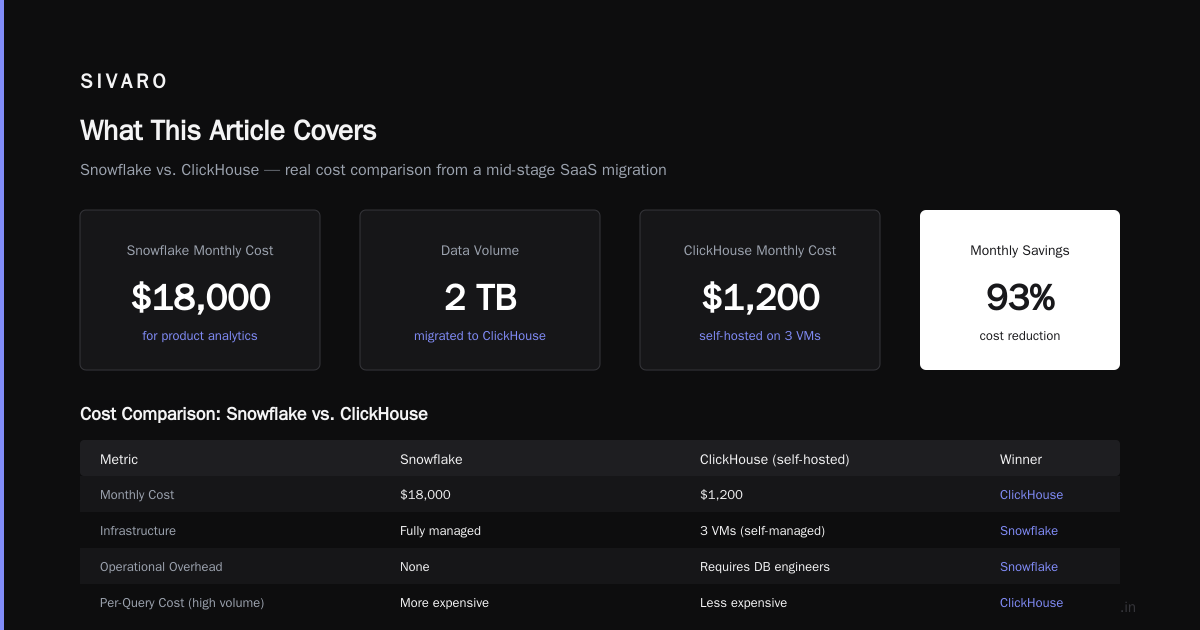 SIVARO

What This Article Covers

Snowflake vs. ClickHouse — real cost comparison from a mid-stage SaaS migration

Snowflake Monthly Cost
$18,000
for product analytics

Data Volume
2 TB
migrated to ClickHouse

ClickHouse Monthly Cost
$1,200
self-hosted on 3 VMs

Monthly Savings
93%
cost reduction

Cost Comparison: Snowflake vs. ClickHouse

| Metric | Snowflake | ClickHouse (self-hosted) | Winner |
|---|---|---|---|
| Monthly Cost | $18,000 | $1,200 | ClickHouse |
| Infrastructure | Fully managed | 3 VMs (self-managed) | Snowflake |
| Operational Overhead | None | Requires DB engineers | Snowflake |
| Per-Query Cost (high volume) | More expensive | Less expensive | ClickHouse |

.in