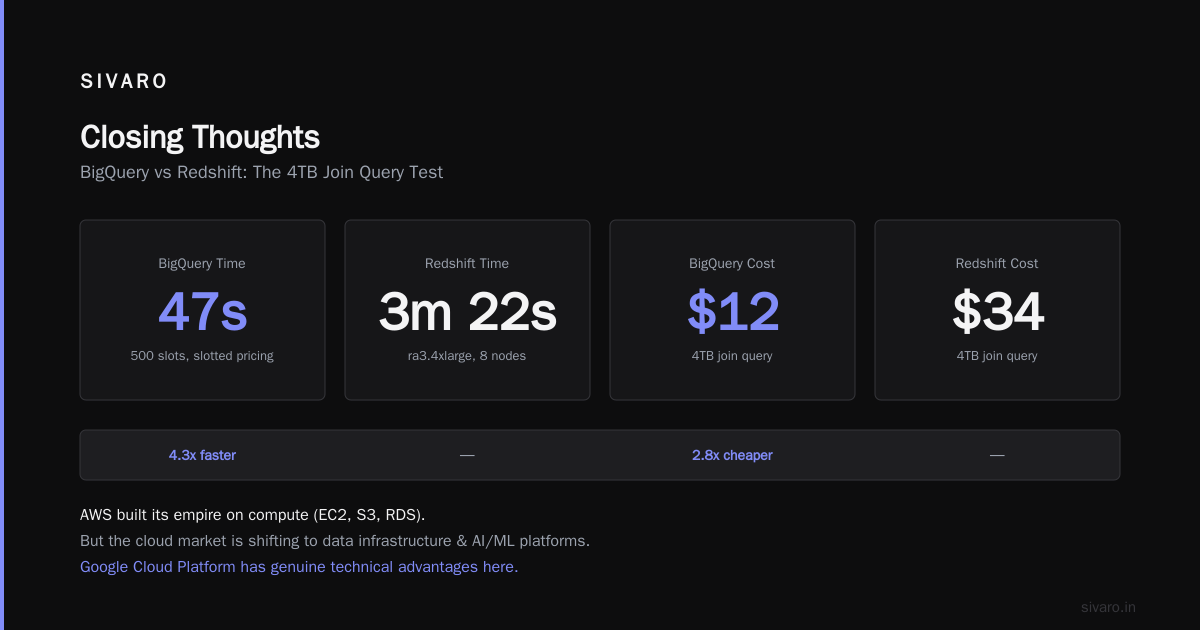 SIVARO

Closing Thoughts

BigQuery vs Redshift: The 4TB Join Query Test

BigQuery Time
47s
500 slots, slotted pricing

Redshift Time
3m 22s
ra3.4xlarge, 8 nodes

BigQuery Cost
$12
4TB join query

Redshift Cost
$34
4TB join query

4.3x faster — 2.8x cheaper —

AWS built its empire on compute (EC2, S3, RDS).

But the cloud market is shifting to data infrastructure & AI/ML platforms.

Google Cloud Platform has genuine technical advantages here.

sivaro.in