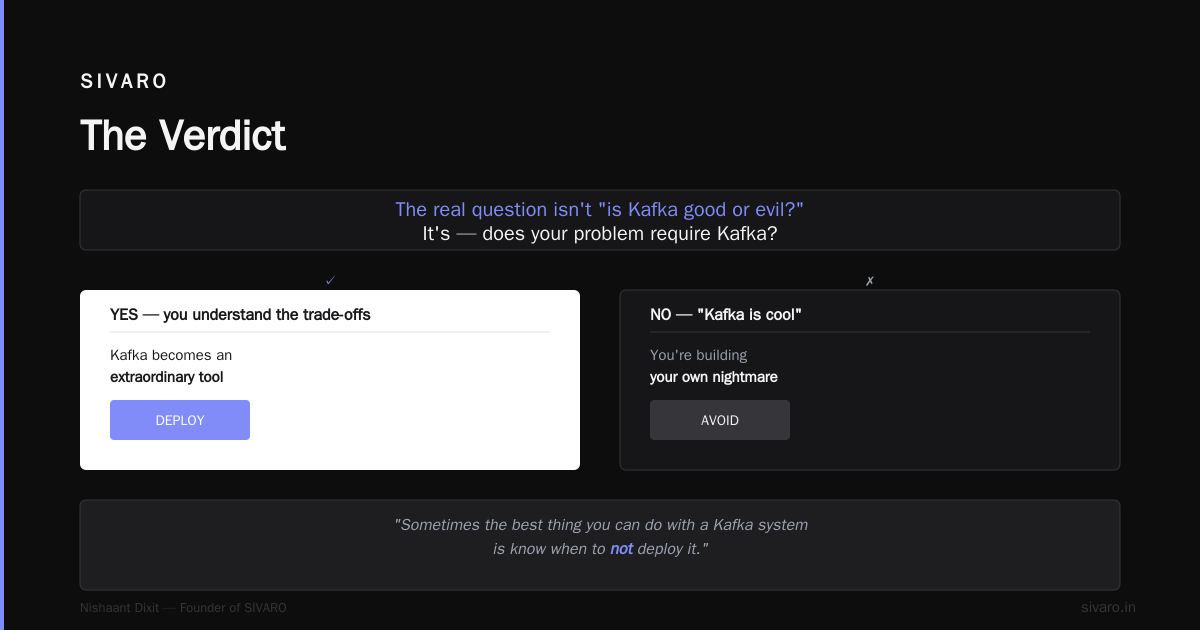 SIVARO

The Verdict

The real question isn't "is Kafka good or evil?"
It's — does your problem require Kafka?

✓

YES — you understand the trade-offs

Kafka becomes an extraordinary tool

DEPLOY

✗

NO — "Kafka is cool"

You're building your own nightmare

AVOID

"Sometimes the best thing you can do with a Kafka system is know when to not deploy it."

Nishaant Dixit — Founder of SIVARO

sivaro.in