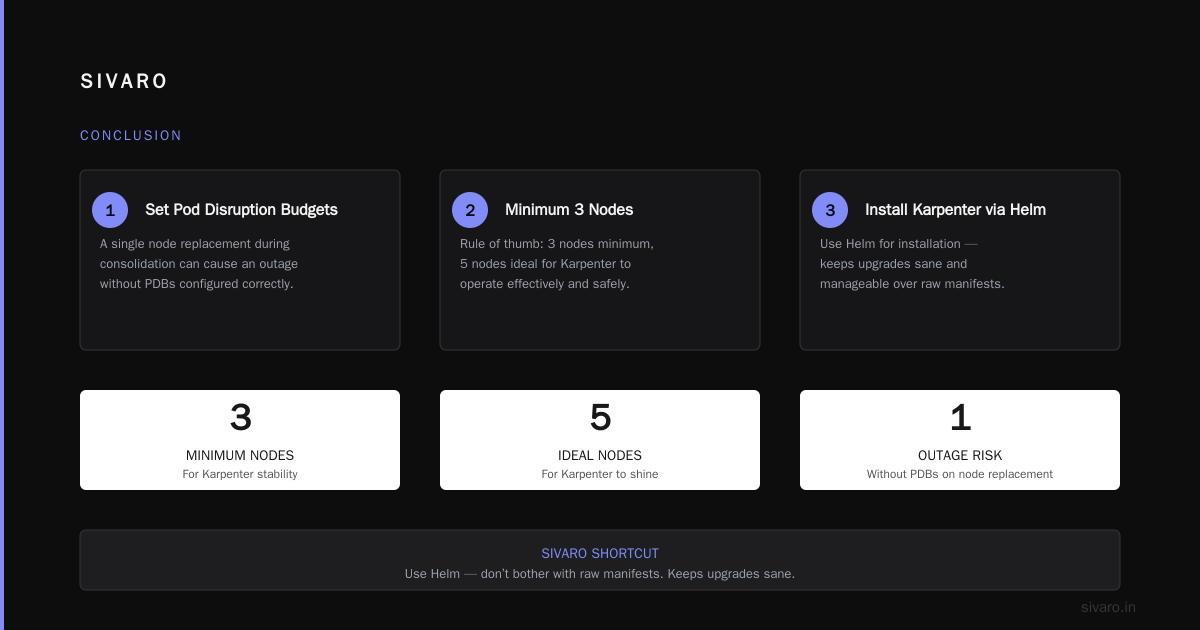 SIVARO

CONCLUSION

1 Set Pod Disruption Budgets

A single node replacement during consolidation can cause an outage without PDBs configured correctly.

2 Minimum 3 Nodes

Rule of thumb: 3 nodes minimum, 5 nodes ideal for Karpenter to operate effectively and safely.

3 Install Karpenter via Helm

Use Helm for installation — keeps upgrades sane and manageable over raw manifests.

3
MINIMUM NODES
For Karpenter stability

5
IDEAL NODES
For Karpenter to shine

1
OUTAGE RISK
Without PDBs on node replacement

SIVARO SHORTCUT
Use Helm — don't bother with raw manifests. Keeps upgrades sane.

sivaro.in