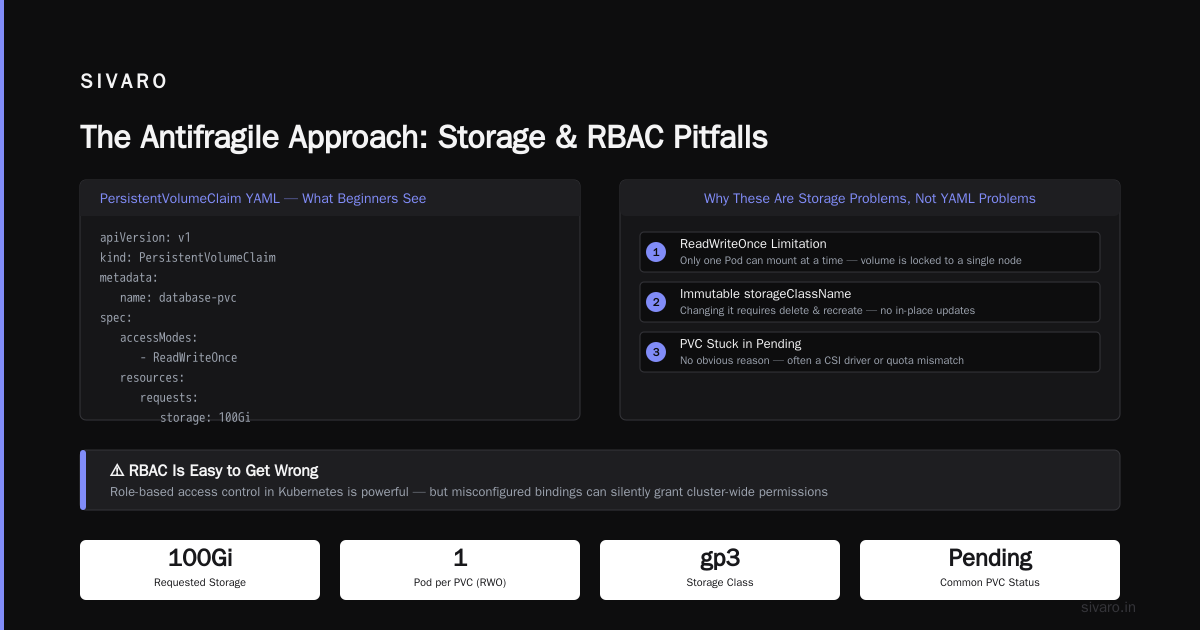 SIVARO

The Antifragile Approach: Storage & RBAC Pitfalls

PersistentVolumeClaim YAML — What Beginners See

apiVersion: v1
kind: PersistentVolumeClaim
metadata:
  name: database-pvc
spec:
  accessModes:
    - ReadWriteOnce
  resources:
    requests:
      storage: 100Gi

Why These Are Storage Problems, Not YAML Problems

1 ReadWriteOnce Limitation
Only one Pod can mount at a time — volume is locked to a single node

2 Immutable storageClassName
Changing it requires delete & recreate — no in-place updates

3 PVC Stuck in Pending
No obvious reason — often a CSI driver or quota mismatch

⚠ RBAC Is Easy to Get Wrong
Role-based access control in Kubernetes is powerful — but misconfigured bindings can silently grant cluster-wide permissions

100Gi
Requested Storage

1
Pod per PVC (RWO)

gp3
Storage Class

Pending
Common PVC Status

sivaro.in