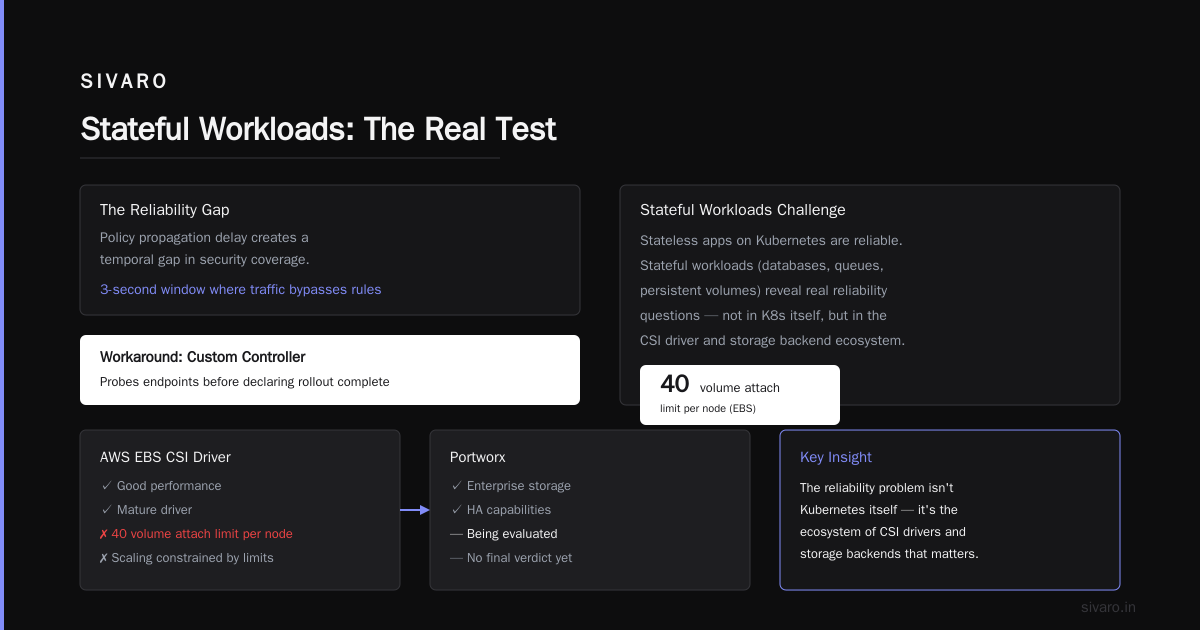 SIVARO

Stateful Workloads: The Real Test

The Reliability Gap

Policy propagation delay creates a temporal gap in security coverage.

3-second window where traffic bypasses rules

Workaround: Custom Controller

Probes endpoints before declaring rollout complete

Stateful Workloads Challenge

Stateless apps on Kubernetes are reliable. Stateful workloads (databases, queues, persistent volumes) reveal real reliability questions — not in K8s itself, but in the CSI driver and storage backend ecosystem.

40 volume attach limit per node (EBS)

AWS EBS CSI Driver

✓ Good performance
✓ Mature driver
✗ 40 volume attach limit per node
✗ Scaling constrained by limits

Portworx

✓ Enterprise storage
✓ HA capabilities
— Being evaluated
— No final verdict yet

Key Insight

The reliability problem isn't Kubernetes itself — it's the ecosystem of CSI drivers and storage backends that matters.

sivaro.in