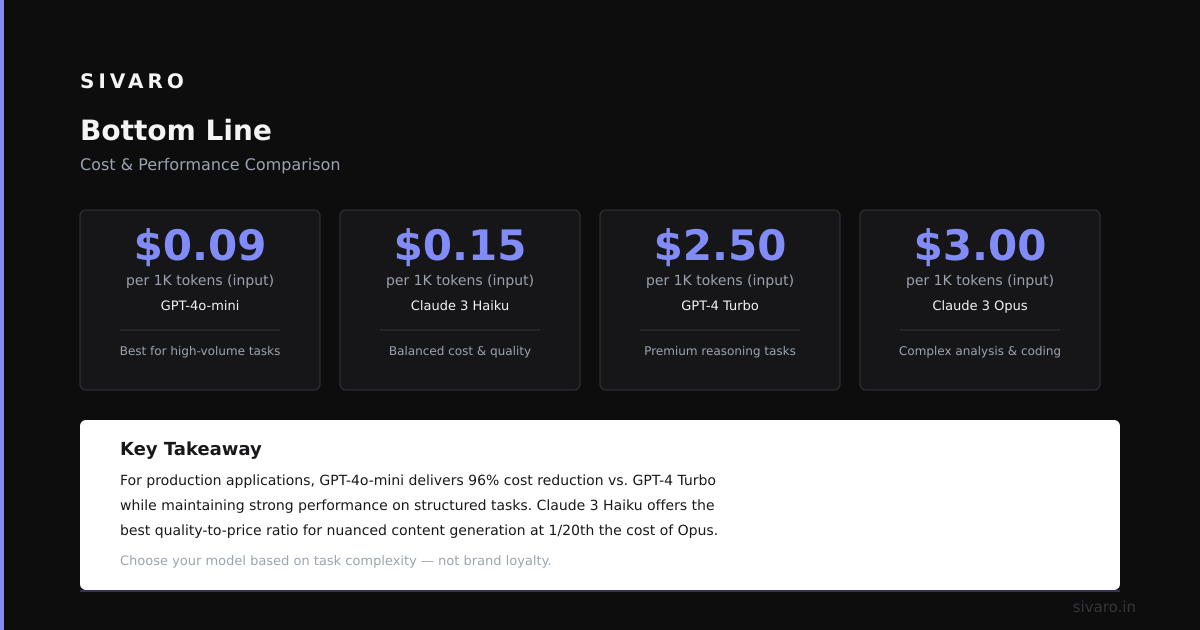 SIVARO

Bottom Line

Cost & Performance Comparison

$0.09
per 1K tokens (input)
GPT-4o-mini
Best for high-volume tasks

$0.15
per 1K tokens (input)
Claude 3 Haiku
Balanced cost & quality

$2.50
per 1K tokens (input)
GPT-4 Turbo
Premium reasoning tasks

$3.00
per 1K tokens (input)
Claude 3 Opus
Complex analysis & coding

Key Takeaway

For production applications, GPT-4o-mini delivers 96% cost reduction vs. GPT-4 Turbo while maintaining strong performance on structured tasks. Claude 3 Haiku offers the best quality-to-price ratio for nuanced content generation at 1/20th the cost of Opus.

Choose your model based on task complexity — not brand loyalty.

sivaro.in