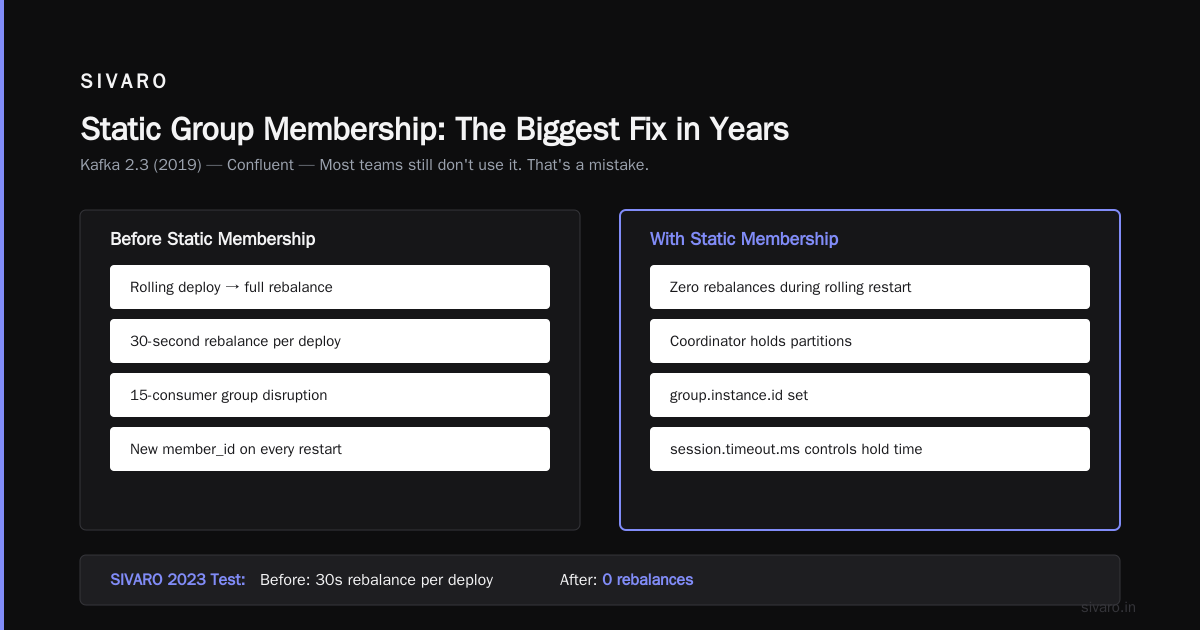 SIVARO

Static Group Membership: The Biggest Fix in Years

Kafka 2.3 (2019) — Confluent — Most teams still don't use it. That's a mistake.

Before Static Membership

Rolling deploy → full rebalance

30-second rebalance per deploy

15-consumer group disruption

New member_id on every restart

With Static Membership

Zero rebalances during rolling restart

Coordinator holds partitions

group.instance.id set

session.timeout.ms controls hold time

SIVARO 2023 Test: Before: 30s rebalance per deploy After: 0 rebalances

sivaro.in