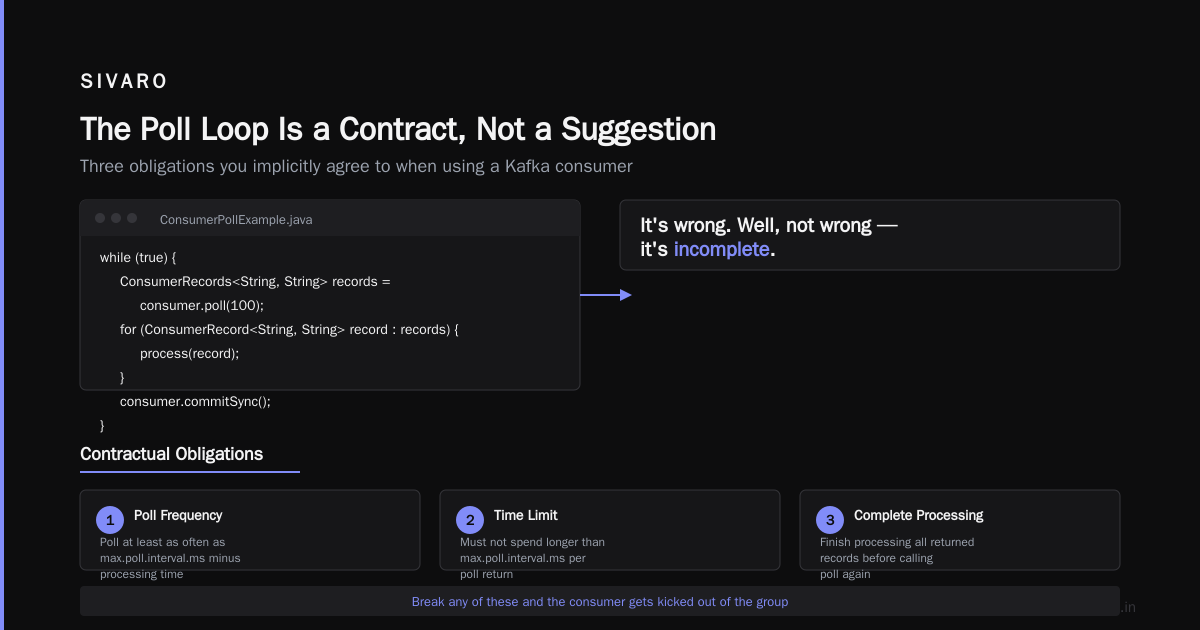 SIVARO

The Poll Loop Is a Contract, Not a Suggestion

Three obligations you implicitly agree to when using a Kafka consumer

ConsumerPollExample.java

while (true) {
    ConsumerRecords<String, String> records =
        consumer.poll(100);
    for (ConsumerRecord<String, String> record : records) {
        process(record);
    }
    consumer.commitSync();
}

It's wrong. Well, not wrong — it's incomplete.

Contractual Obligations

1 Poll Frequency
Poll at least as often as max.poll.interval.ms minus processing time

2 Time Limit
Must not spend longer than max.poll.interval.ms per poll return

3 Complete Processing
Finish processing all returned records before calling poll again

Break any of these and the consumer gets kicked out of the group

.in