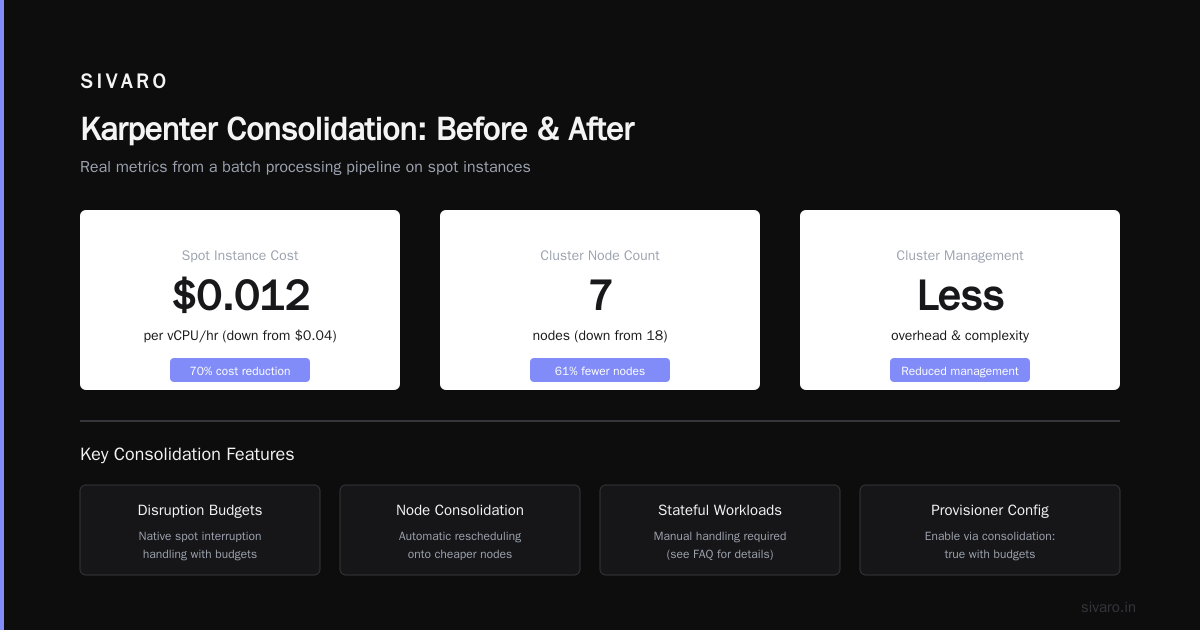 SIVARO

Karpenter Consolidation: Before & After

Real metrics from a batch processing pipeline on spot instances

Spot Instance Cost

$0.012

per vCPU/hr (down from $0.04)

70% cost reduction

Cluster Node Count

7

nodes (down from 18)

61% fewer nodes

Cluster Management

Less

overhead & complexity

Reduced management

Key Consolidation Features

Disruption Budgets

Native spot interruption handling with budgets

Node Consolidation

Automatic rescheduling onto cheaper nodes

Stateful Workloads

Manual handling required (see FAQ for details)

Provisioner Config

Enable via consolidation: true with budgets

sivaro.in