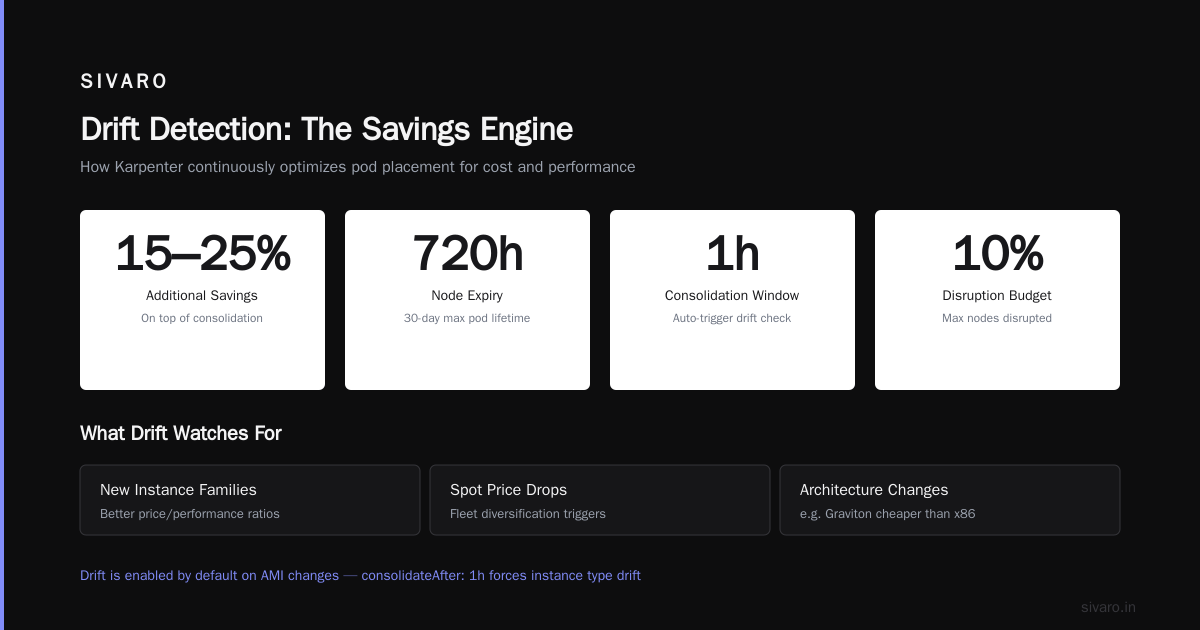 SIVARO

Drift Detection: The Savings Engine

How Karpenter continuously optimizes pod placement for cost and performance

15–25%
Additional Savings
On top of consolidation

720h
Node Expiry
30-day max pod lifetime

1h
Consolidation Window
Auto-trigger drift check

10%
Disruption Budget
Max nodes disrupted

What Drift Watches For

New Instance Families
Better price/performance ratios

Spot Price Drops
Fleet diversification triggers

Architecture Changes
e.g. Graviton cheaper than x86

Drift is enabled by default on AMI changes — consolidateAfter: 1h forces instance type drift

sivaro.in