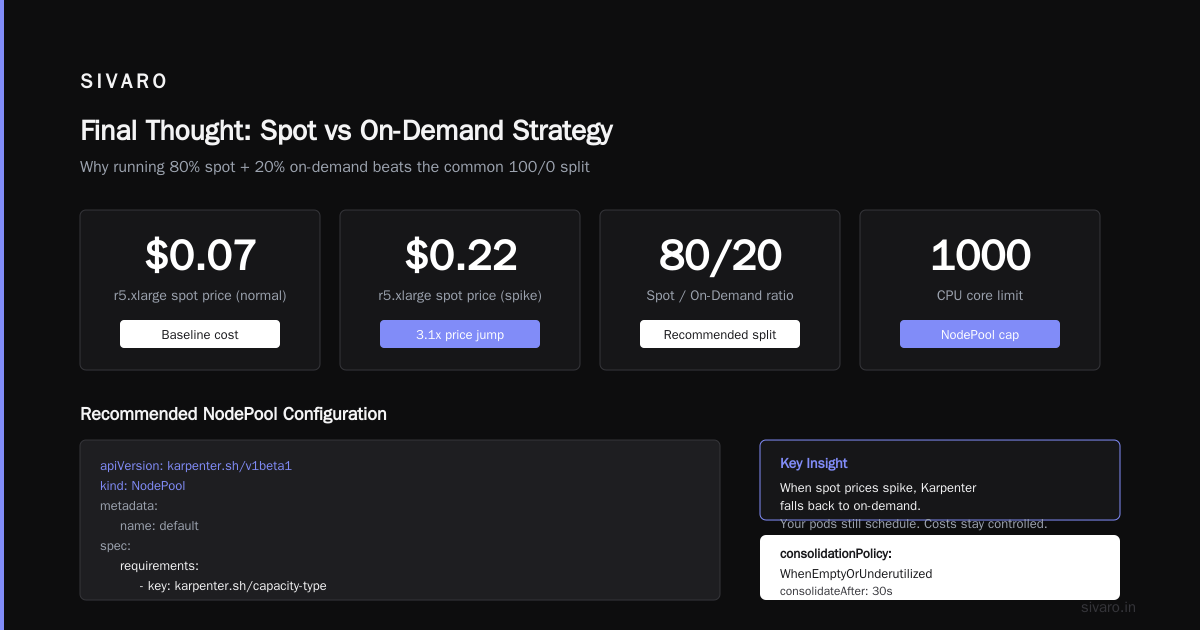 SIVARO

Final Thought: Spot vs On-Demand Strategy

Why running 80% spot + 20% on-demand beats the common 100/0 split

$0.07
r5.xlarge spot price (normal)
Baseline cost

$0.22
r5.xlarge spot price (spike)
3.1x price jump

80/20
Spot / On-Demand ratio
Recommended split

1000
CPU core limit
NodePool cap

Recommended NodePool Configuration

apiVersion: karpenter.sh/v1beta1
kind: NodePool
metadata:
name: default
spec:
requirements:
- key: karpenter.sh/capacity-type

Key Insight

When spot prices spike, Karpenter falls back to on-demand.

Your pods still schedule. Costs stay controlled.

consolidationPolicy:
WhenEmptyOrUnderutilized
consolidateAfter: 30s

sivaro.in