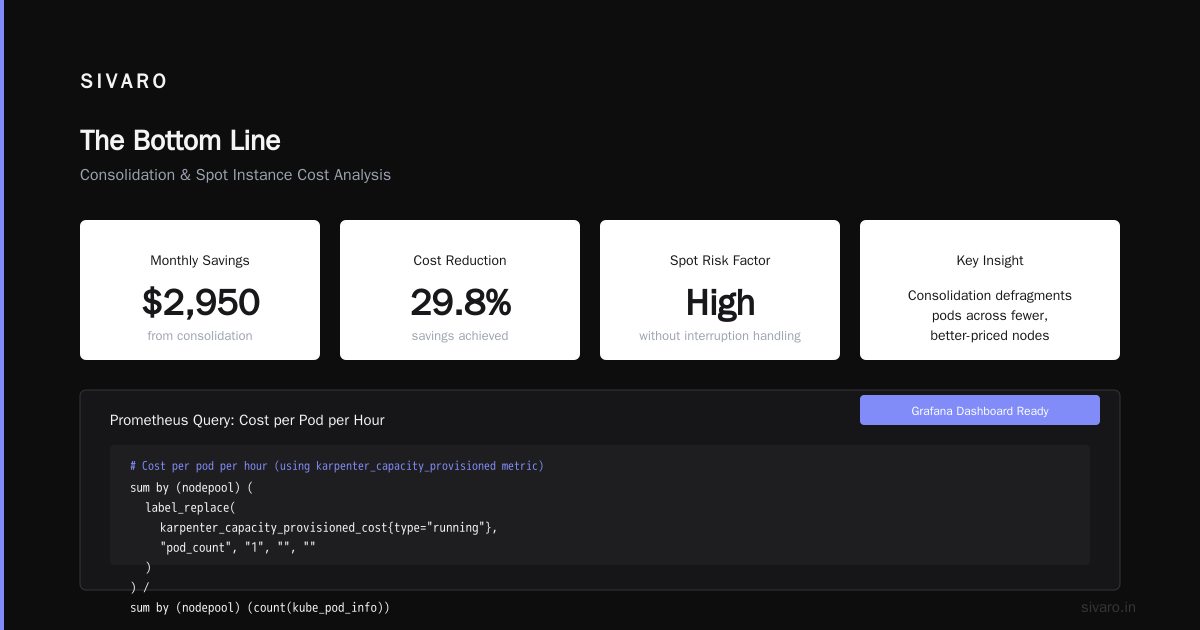 SIVARO

The Bottom Line

Consolidation & Spot Instance Cost Analysis

Monthly Savings
$2,950
from consolidation

Cost Reduction
29.8%
savings achieved

Spot Risk Factor
High
without interruption handling

Key Insight
Consolidation defragments pods across fewer, better-priced nodes

Prometheus Query: Cost per Pod per Hour

Grafana Dashboard Ready

# Cost per pod per hour (using karpenter_capacity_provisioned metric)
sum by (nodepool) (
  label_replace(
    karpenter_capacity_provisioned_cost{type="running"},
    "pod_count", "1", "", ""
  )
) /
sum by (nodepool) (count(kube_pod_info))

sivaro.in