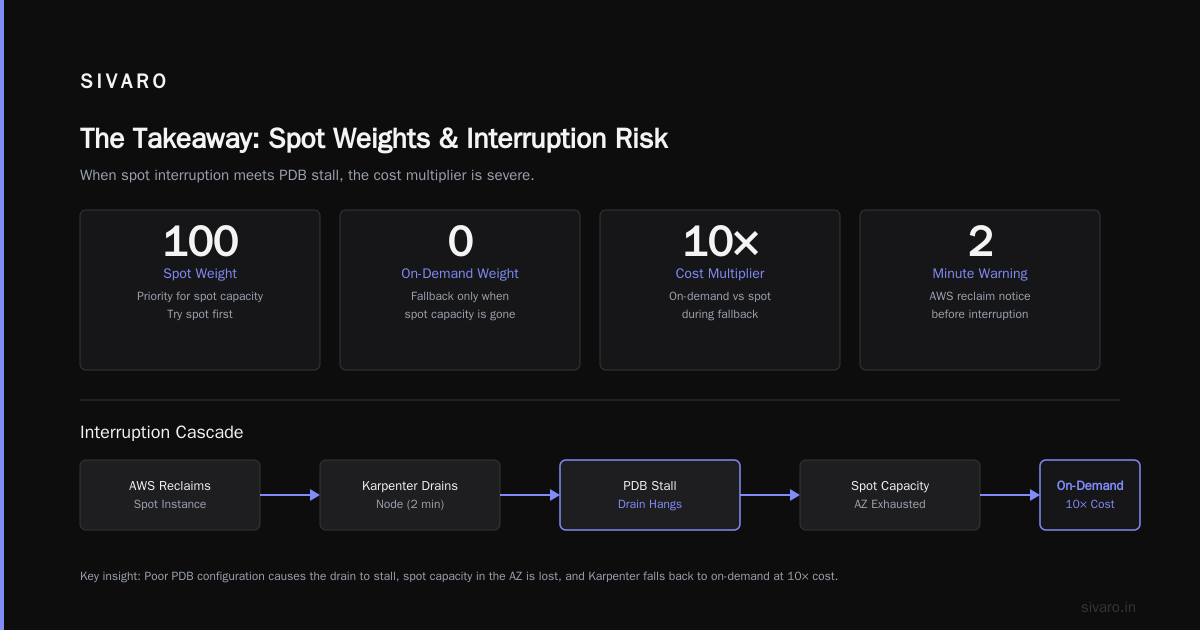 SIVARO

The Takeaway: Spot Weights & Interruption Risk

When spot interruption meets PDB stall, the cost multiplier is severe.

100
Spot Weight
Priority for spot capacity
Try spot first

0
On-Demand Weight
Fallback only when
spot capacity is gone

10×
Cost Multiplier
On-demand vs spot
during fallback

2
Minute Warning
AWS reclaim notice
before interruption

Interruption Cascade

AWS Reclaims
Spot Instance

Karpenter Drains
Node (2 min)

PDB Stall
Drain Hangs

Spot Capacity
AZ Exhausted

On-Demand
10× Cost

Key insight: Poor PDB configuration causes the drain to stall, spot capacity in the AZ is lost, and Karpenter falls back to on-demand at 10× cost.

sivaro.in