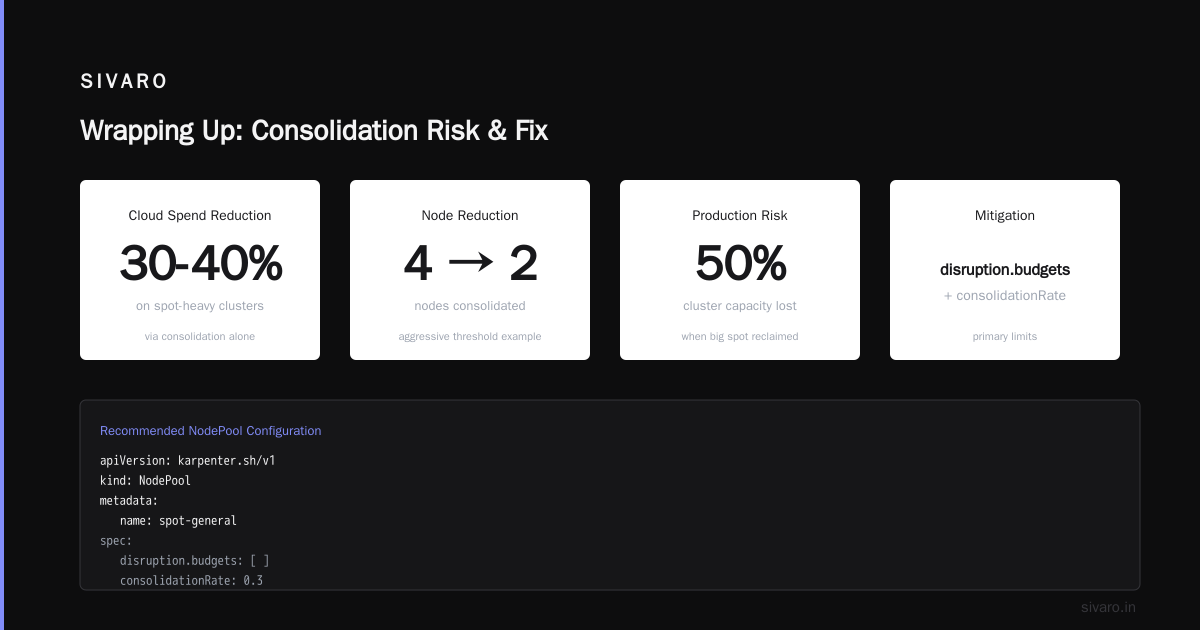 SIVARO

Wrapping Up: Consolidation Risk & Fix

Cloud Spend Reduction

30-40%

on spot-heavy clusters

via consolidation alone

Node Reduction

4 → 2

nodes consolidated

aggressive threshold example

Production Risk

50%

cluster capacity lost

when big spot reclaimed

Mitigation

disruption.budgets

+ consolidationRate

primary limits

Recommended NodePool Configuration

apiVersion: karpenter.sh/v1
kind: NodePool
metadata:
  name: spot-general
spec:
  disruption.budgets: [ ]
  consolidationRate: 0.3

sivaro.in