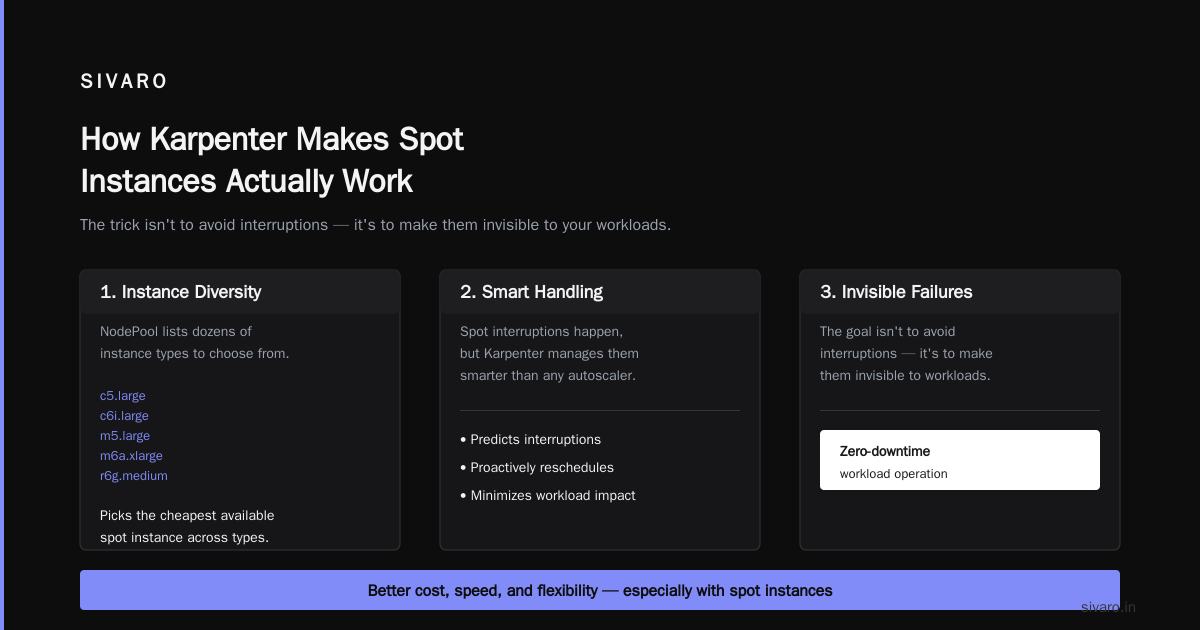 SIVARO

How Karpenter Makes Spot Instances Actually Work

The trick isn't to avoid interruptions — it's to make them invisible to your workloads.

1. Instance Diversity

NodePool lists dozens of instance types to choose from.

c5.large
c6i.large
m5.large
m6a.xlarge
r6g.medium

Picks the cheapest available spot instance across types.

2. Smart Handling

Spot interruptions happen, but Karpenter manages them smarter than any autoscaler.

• Predicts interruptions
• Proactively reschedules
• Minimizes workload impact

3. Invisible Failures

The goal isn't to avoid interruptions — it's to make them invisible to workloads.

Zero-downtime
workload operation

Better cost, speed, and flexibility — especially with spot instances

sivaro.in