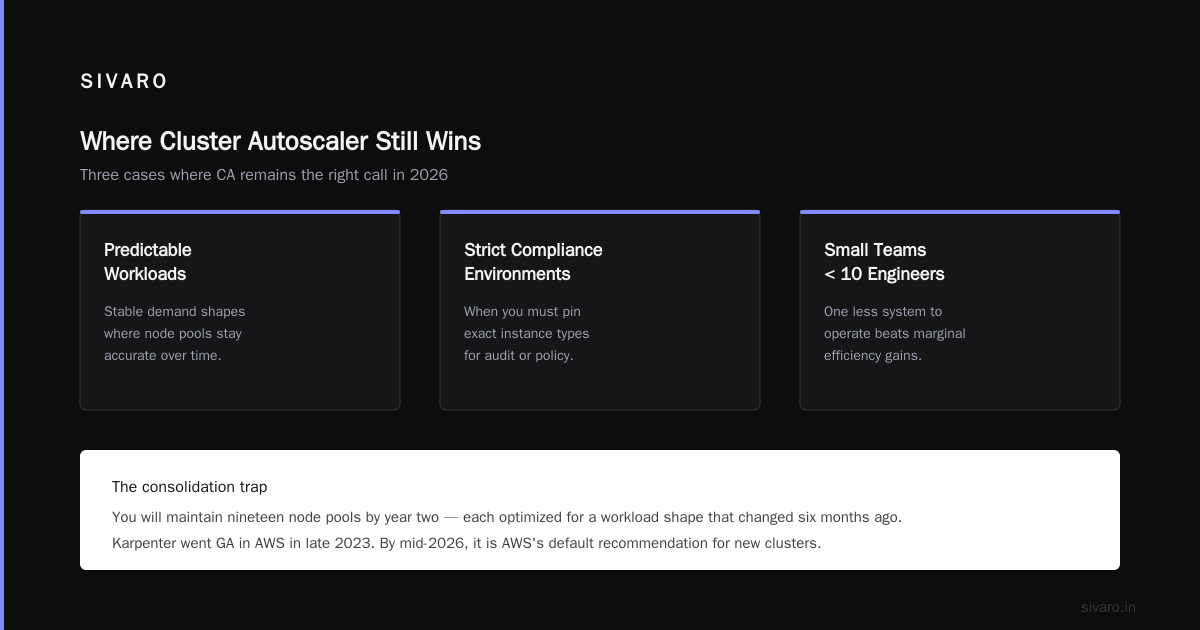 SIVARO

Where Cluster Autoscaler Still Wins

Three cases where CA remains the right call in 2026

Predictable
Workloads

Stable demand shapes where node pools stay accurate over time.

Strict Compliance
Environments

When you must pin exact instance types for audit or policy.

Small Teams
< 10 Engineers

One less system to operate beats marginal efficiency gains.

The consolidation trap

You will maintain nineteen node pools by year two — each optimized for a workload shape that changed six months ago.

Karpenter went GA in AWS in late 2023. By mid-2026, it is AWS's default recommendation for new clusters.

sivaro.in