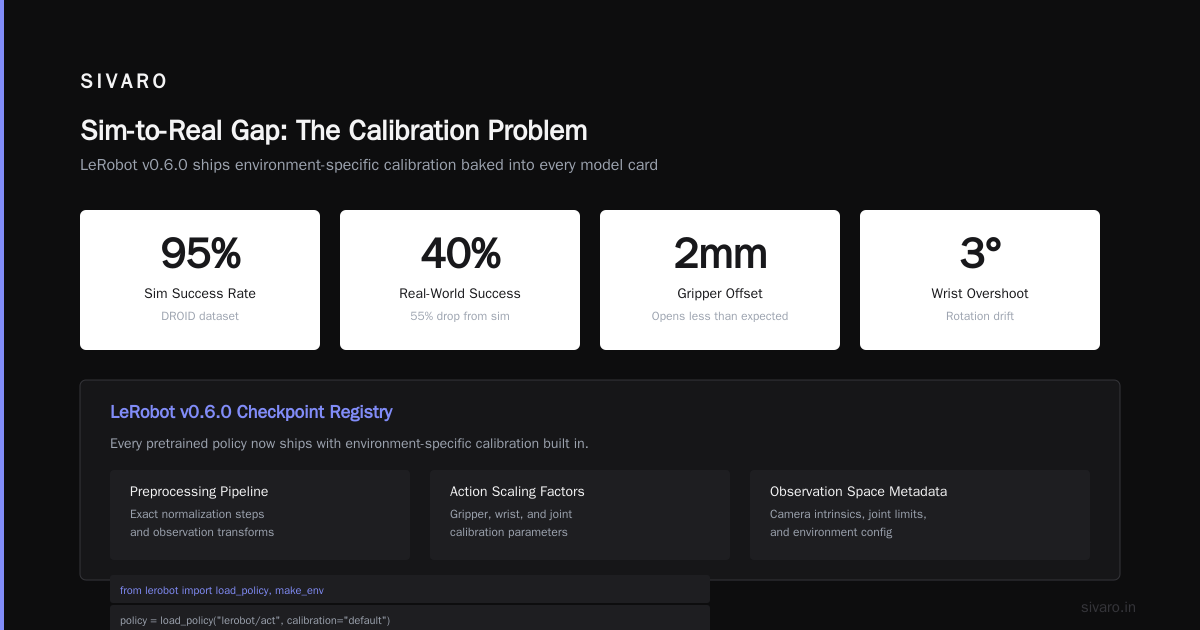 SIVARO

Sim-to-Real Gap: The Calibration Problem

LeRobot v0.6.0 ships environment-specific calibration baked into every model card

95%
Sim Success Rate
DROID dataset

40%
Real-World Success
55% drop from sim

2mm
Gripper Offset
Opens less than expected

3°
Wrist Overshoot
Rotation drift

LeRobot v0.6.0 Checkpoint Registry

Every pretrained policy now ships with environment-specific calibration built in.

Preprocessing Pipeline
Exact normalization steps and observation transforms

Action Scaling Factors
Gripper, wrist, and joint calibration parameters

Observation Space Metadata
Camera intrinsics, joint limits, and environment config

from lerobot import load_policy, make_env

policy = load_policy("lerobot/act", calibration="default")

sivaro.in