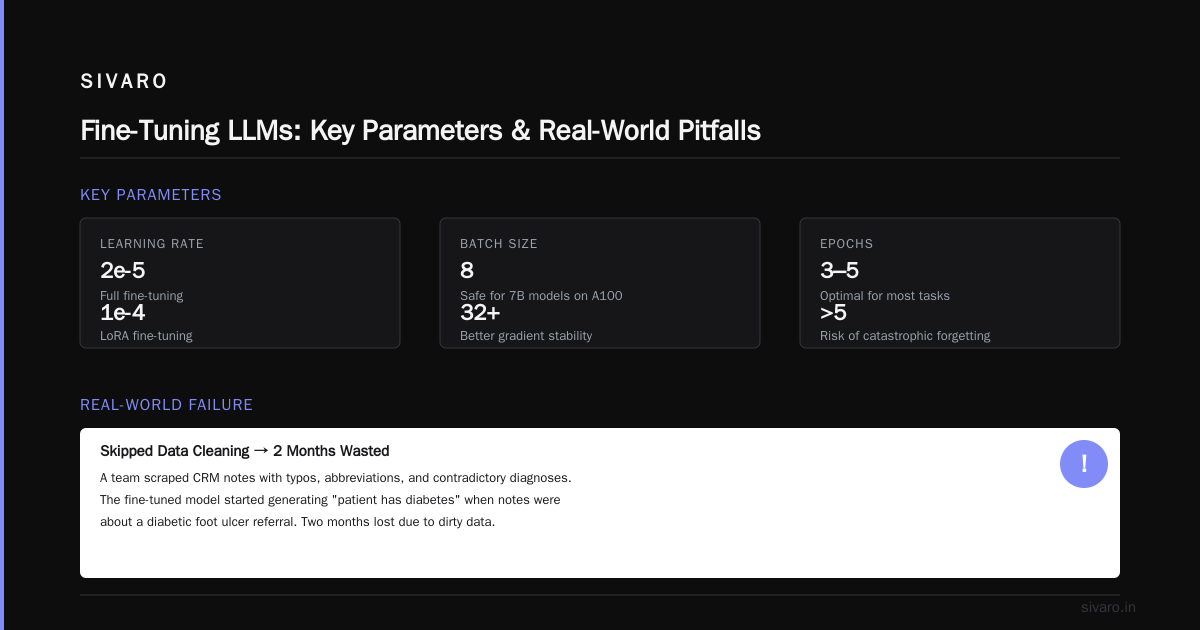 SIVARO

Fine-Tuning LLMs: Key Parameters & Real-World Pitfalls

KEY PARAMETERS

LEARNING RATE
2e-5
Full fine-tuning
1e-4
LoRA fine-tuning

BATCH SIZE
8
Safe for 7B models on A100
32+
Better gradient stability

EPOCHS
3–5
Optimal for most tasks
>5
Risk of catastrophic forgetting

REAL-WORLD FAILURE

Skipped Data Cleaning → 2 Months Wasted

A team scraped CRM notes with typos, abbreviations, and contradictory diagnoses. The fine-tuned model started generating "patient has diabetes" when notes were about a diabetic foot ulcer referral. Two months lost due to dirty data.

!

sivaro.in