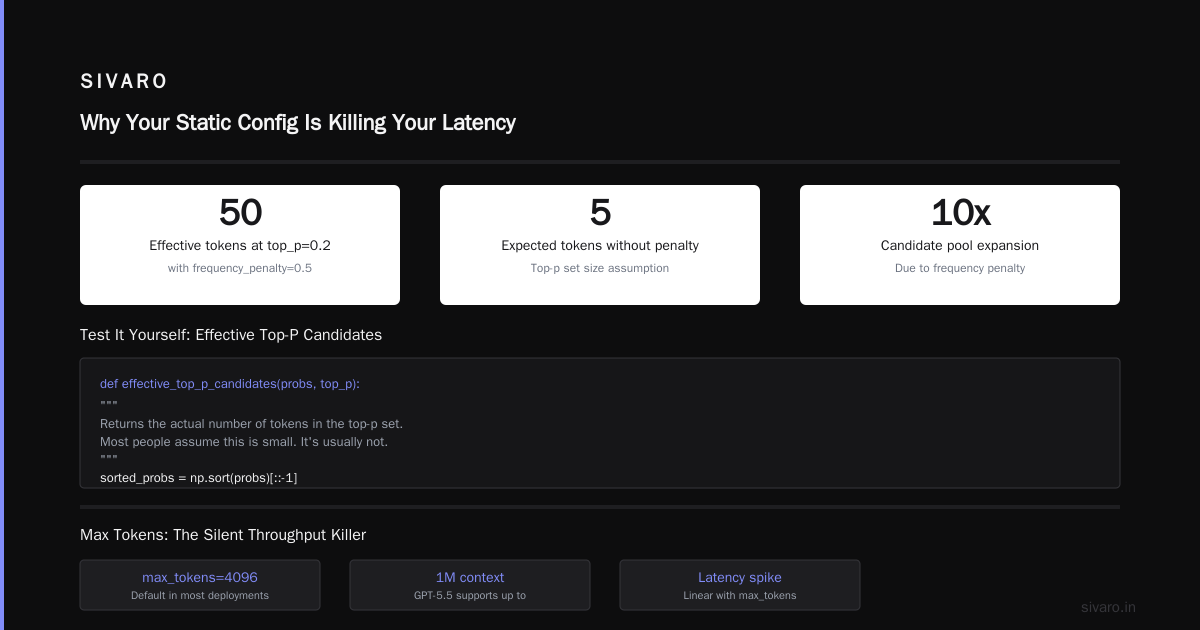 SIVARO

Why Your Static Config Is Killing Your Latency

50
Effective tokens at top_p=0.2
with frequency_penalty=0.5

5
Expected tokens without penalty
Top-p set size assumption

10x
Candidate pool expansion
Due to frequency penalty

Test It Yourself: Effective Top-P Candidates

def effective_top_p_candidates(probs, top_p):
"""
Returns the actual number of tokens in the top-p set.
Most people assume this is small. It's usually not.
"""
sorted_probs = np.sort(probs)[::-1]

Max Tokens: The Silent Throughput Killer

max_tokens=4096
Default in most deployments

1M context
GPT-5.5 supports up to

Latency spike
Linear with max_tokens

sivaro.in