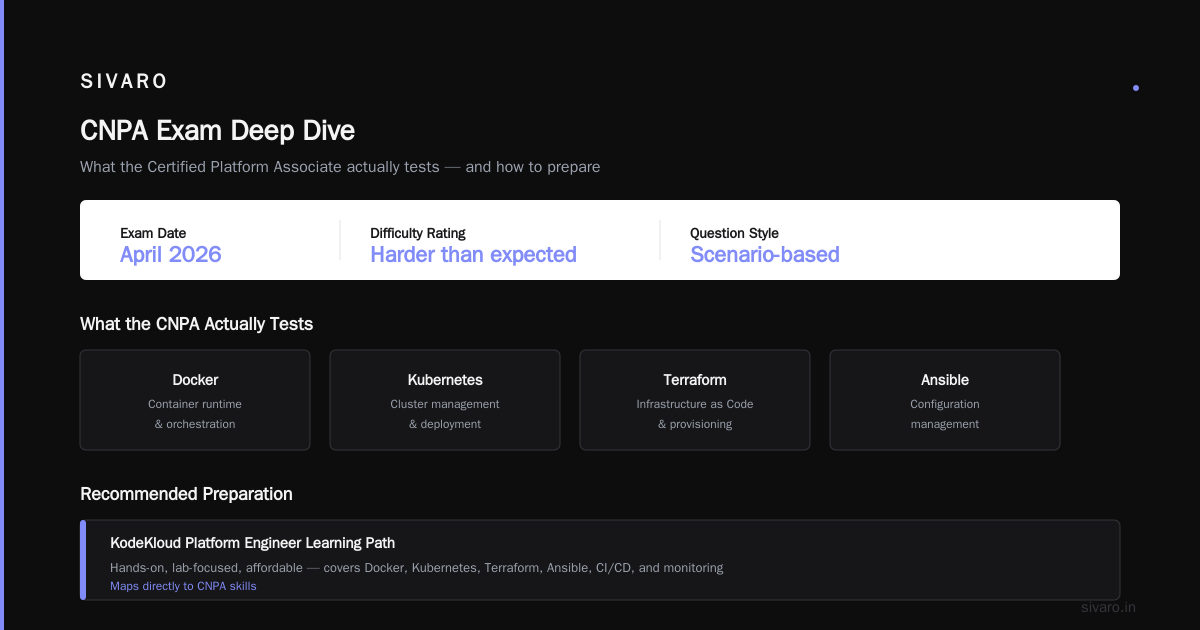 SIVARO

CNPA Exam Deep Dive

What the Certified Platform Associate actually tests — and how to prepare

Exam Date
April 2026

Difficulty Rating
Harder than expected

Question Style
Scenario-based

What the CNPA Actually Tests

Docker
Container runtime
& orchestration

Kubernetes
Cluster management
& deployment

Terraform
Infrastructure as Code
& provisioning

Ansible
Configuration
management

Recommended Preparation

KodeKloud Platform Engineer Learning Path
Hands-on, lab-focused, affordable — covers Docker, Kubernetes, Terraform, Ansible, CI/CD, and monitoring
Maps directly to CNPA skills

sivaro.in