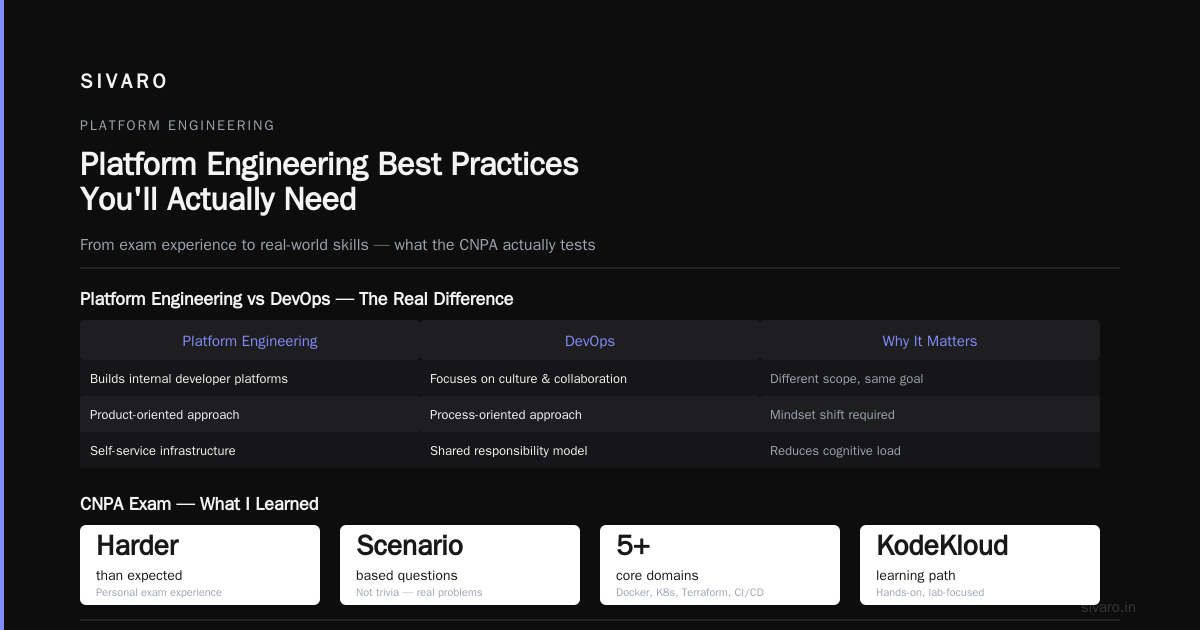 SIVARO

PLATFORM ENGINEERING

Platform Engineering Best Practices You'll Actually Need

From exam experience to real-world skills — what the CNPA actually tests

Platform Engineering vs DevOps — The Real Difference

| Platform Engineering | DevOps | Why It Matters |
|---|---|---|
| Builds internal developer platforms | Focuses on culture & collaboration | Different scope, same goal |
| Product-oriented approach | Process-oriented approach | Mindset shift required |
| Self-service infrastructure | Shared responsibility model | Reduces cognitive load |

CNPA Exam — What I Learned

Harder
than expected
Personal exam experience

Scenario
based questions
Not trivia — real problems

5+
core domains
Docker, K8s, Terraform, CI/CD

KodeKloud
learning path
Hands-on, lab-focused

sivaro.in