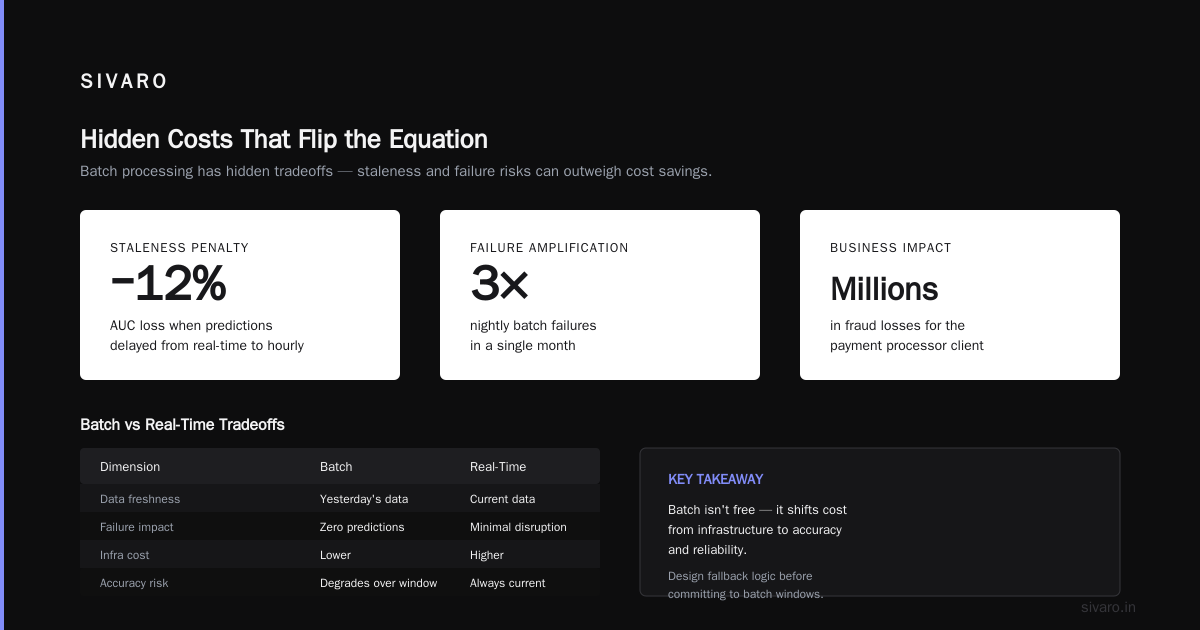 SIVARO

Hidden Costs That Flip the Equation

Batch processing has hidden tradeoffs — staleness and failure risks can outweigh cost savings.

STALENESS PENALTY

−12%

AUC loss when predictions delayed from real-time to hourly

FAILURE AMPLIFICATION

3×

nightly batch failures in a single month

BUSINESS IMPACT

Millions

in fraud losses for the payment processor client

Batch vs Real-Time Tradeoffs

| Dimension | Batch | Real-Time |
|---|---|---|
| Data freshness | Yesterday's data | Current data |
| Failure impact | Zero predictions | Minimal disruption |
| Infra cost | Lower | Higher |
| Accuracy risk | Degrades over window | Always current |

KEY TAKEAWAY

Batch isn't free — it shifts cost from infrastructure to accuracy and reliability.

Design fallback logic before committing to batch windows.

sivaro.in