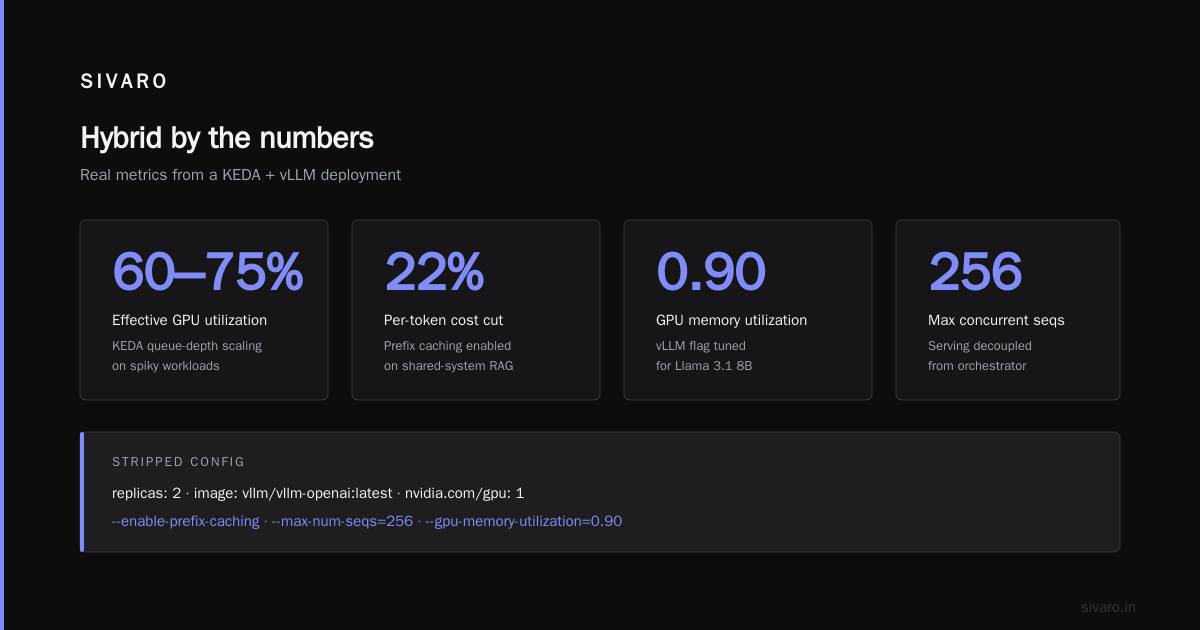 SIVARO

Hybrid by the numbers

Real metrics from a KEDA + vLLM deployment

60–75%

Effective GPU utilization

KEDA queue-depth scaling on spiky workloads

22%

Per-token cost cut

Prefix caching enabled on shared-system RAG

0.90

GPU memory utilization

vLLM flag tuned for Llama 3.1 8B

256

Max concurrent seqs

Serving decoupled from orchestrator

STRIPPED CONFIG

replicas: 2 · image: vllm/vllm-openai:latest · nvidia.com/gpu: 1

--enable-prefix-caching · --max-num-seqs=256 · --gpu-memory-utilization=0.90

sivaro.in