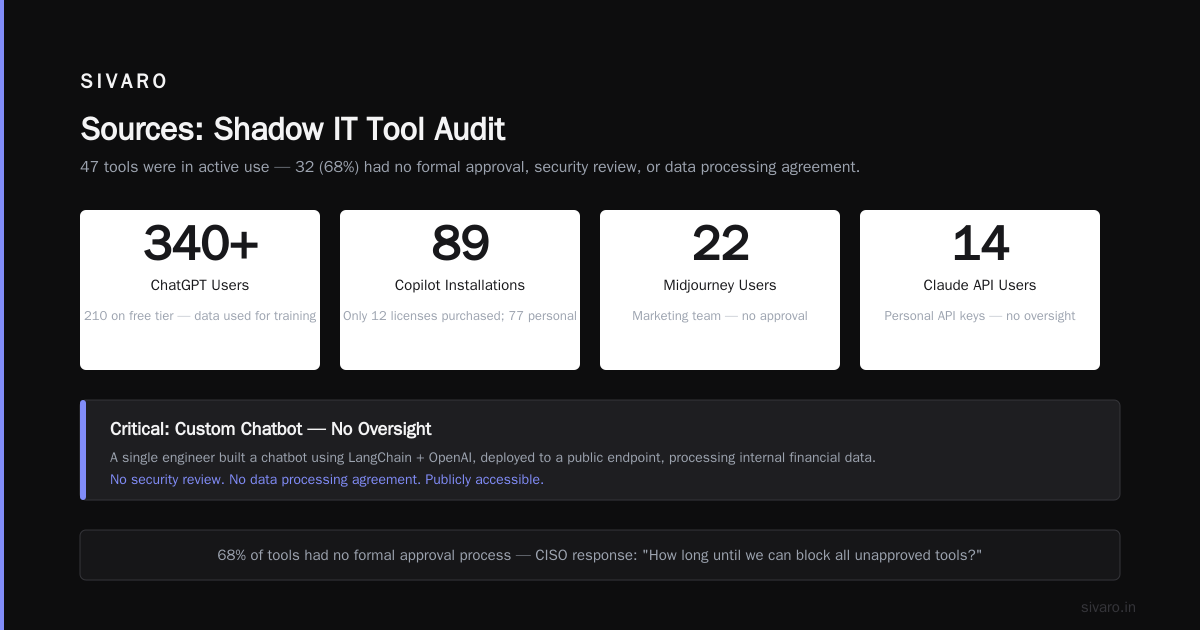 SIVARO

Sources: Shadow IT Tool Audit

47 tools were in active use — 32 (68%) had no formal approval, security review, or data processing agreement.

340+

ChatGPT Users

210 on free tier — data used for training

89

Copilot Installations

Only 12 licenses purchased; 77 personal

22

Midjourney Users

Marketing team — no approval

14

Claude API Users

Personal API keys — no oversight

Critical: Custom Chatbot — No Oversight

A single engineer built a chatbot using LangChain + OpenAI, deployed to a public endpoint, processing internal financial data.

No security review. No data processing agreement. Publicly accessible.

68% of tools had no formal approval process — CISO response: "How long until we can block all unapproved tools?"

sivaro.in