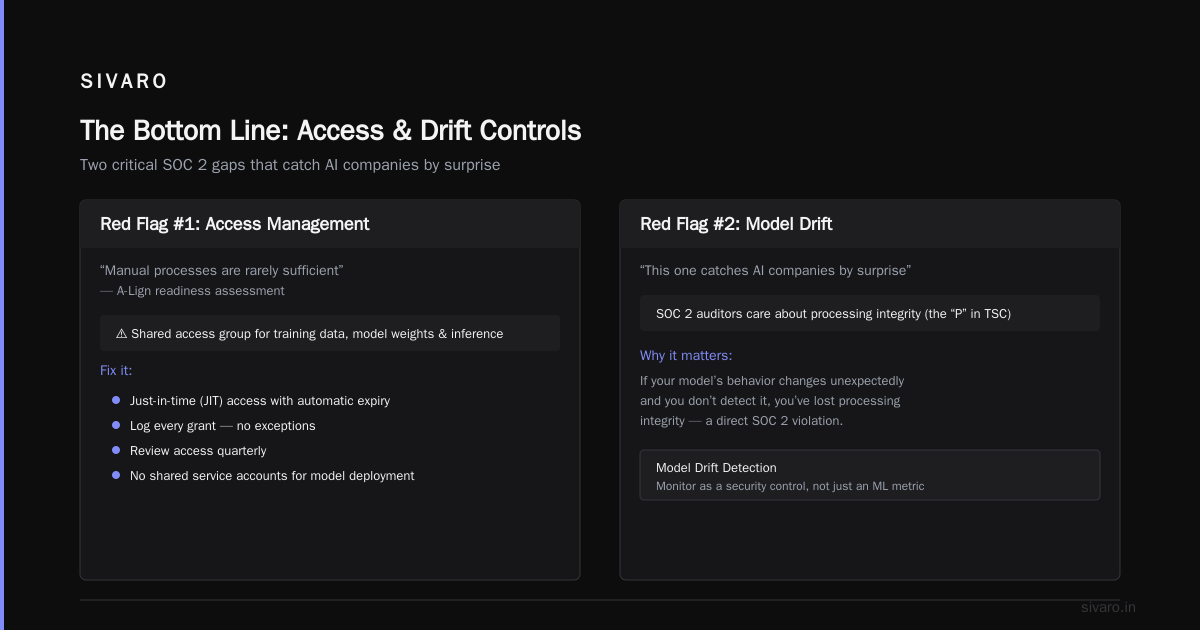 SIVARO

The Bottom Line: Access & Drift Controls

Two critical SOC 2 gaps that catch AI companies by surprise

Red Flag #1: Access Management

"Manual processes are rarely sufficient"
— A-Lign readiness assessment

⚠ Shared access group for training data, model weights & inference

Fix it:

• Just-in-time (JIT) access with automatic expiry
• Log every grant — no exceptions
• Review access quarterly
• No shared service accounts for model deployment

Red Flag #2: Model Drift

"This one catches AI companies by surprise"

SOC 2 auditors care about processing integrity (the "P" in TSC)

Why it matters:

If your model's behavior changes unexpectedly and you don't detect it, you've lost processing integrity — a direct SOC 2 violation.

Model Drift Detection
Monitor as a security control, not just an ML metric

sivaro.in